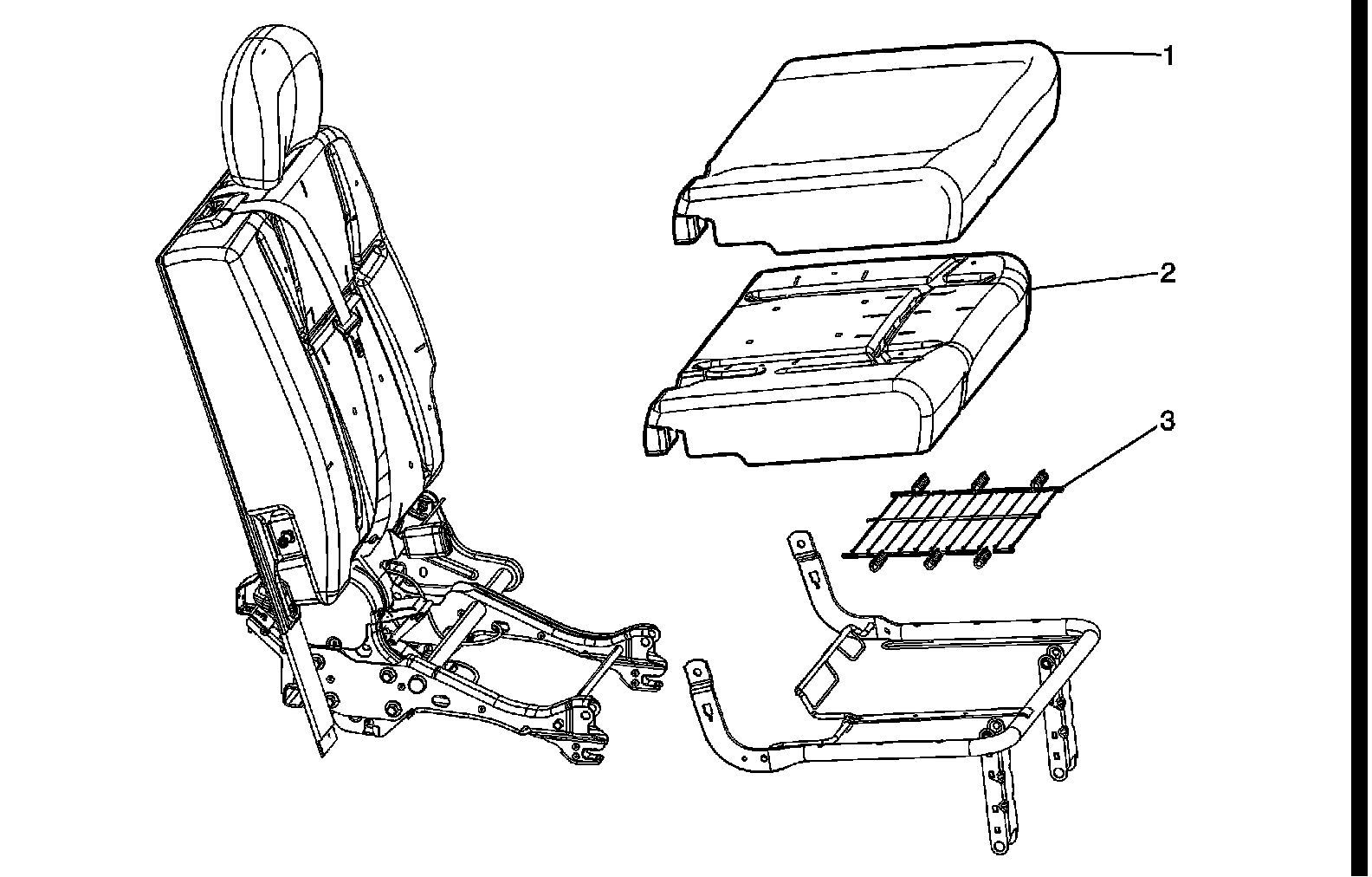 1
2
3