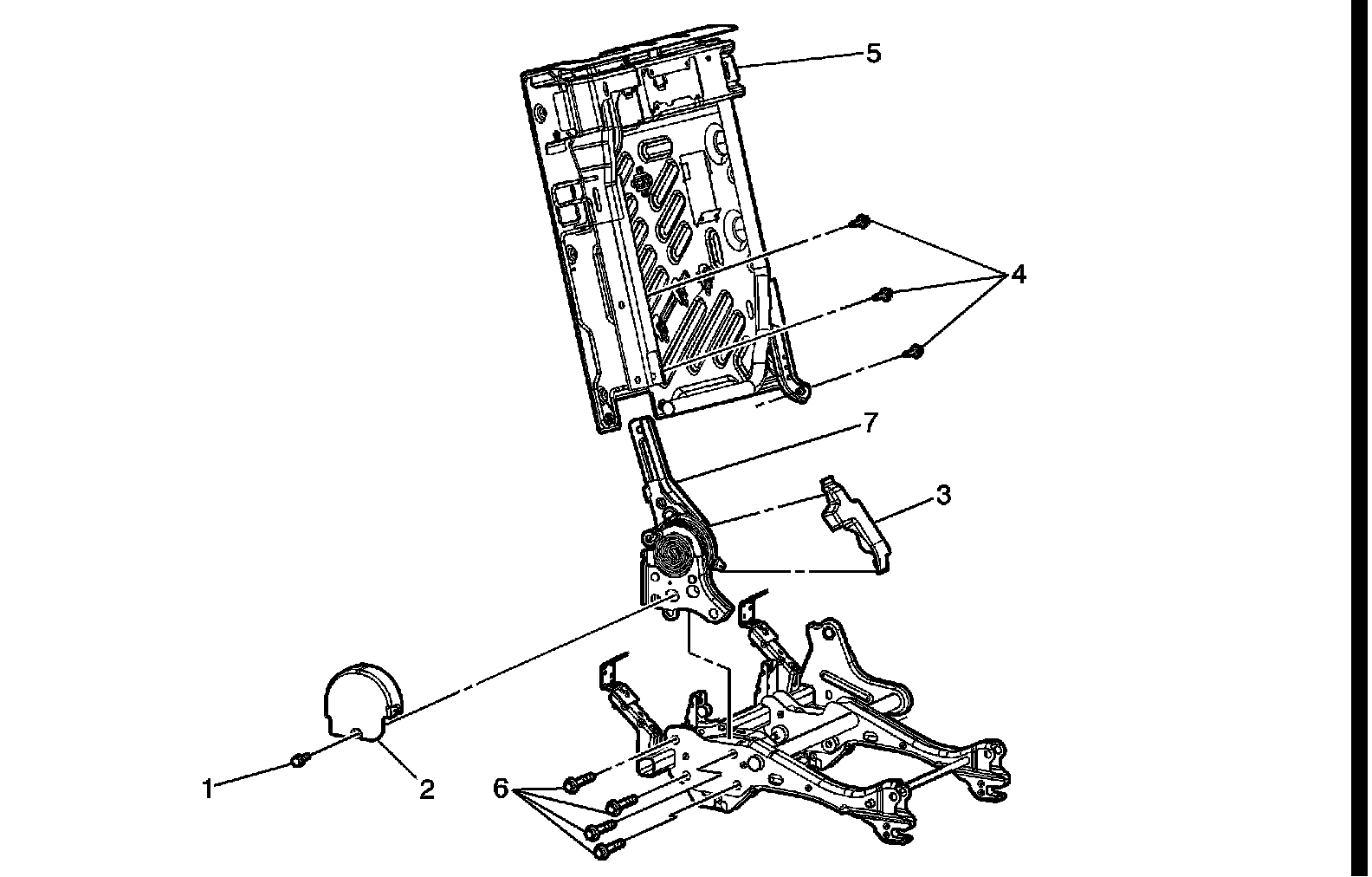 5
4
7
3
1
2
6