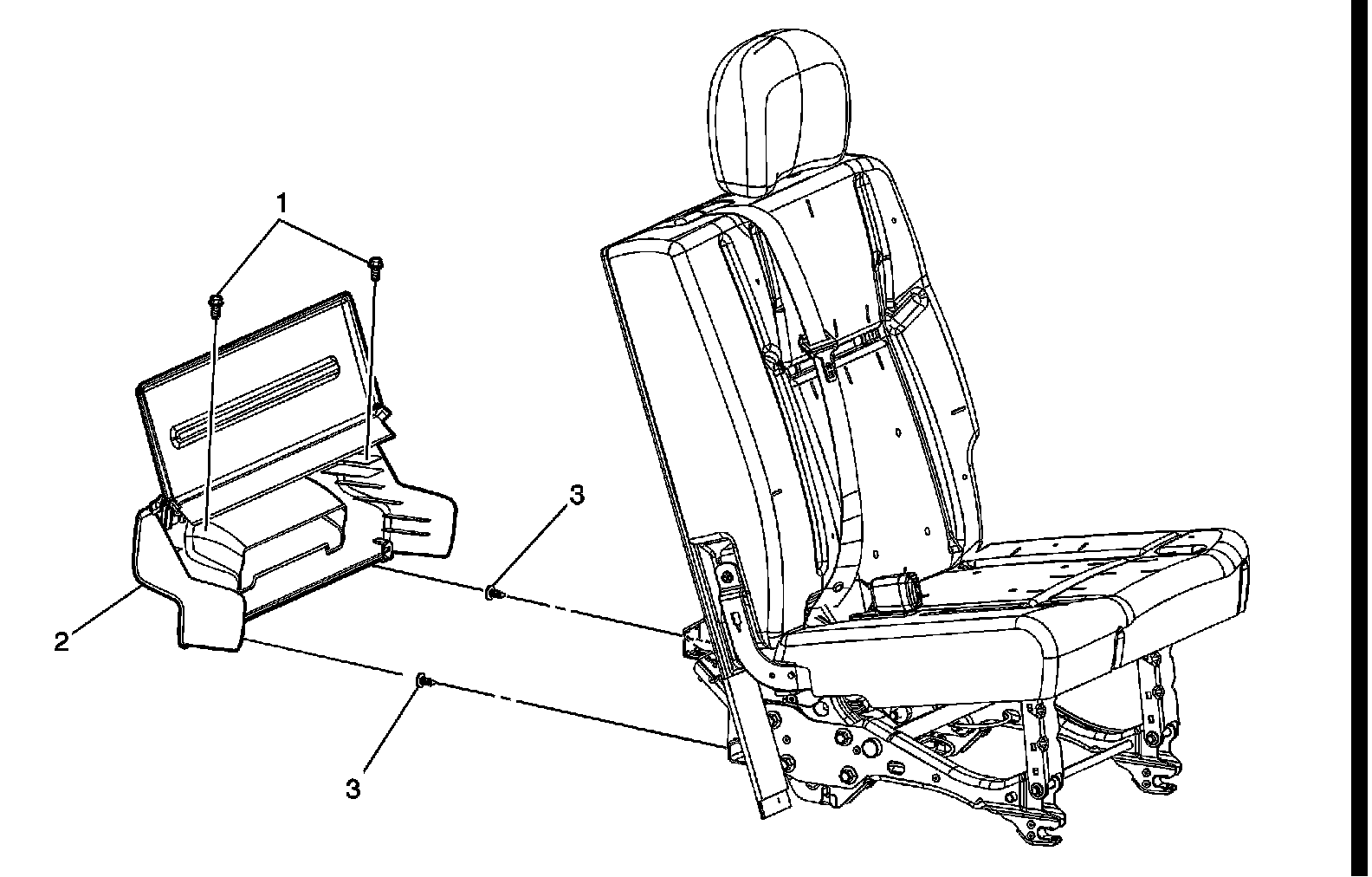 1
3
2
3