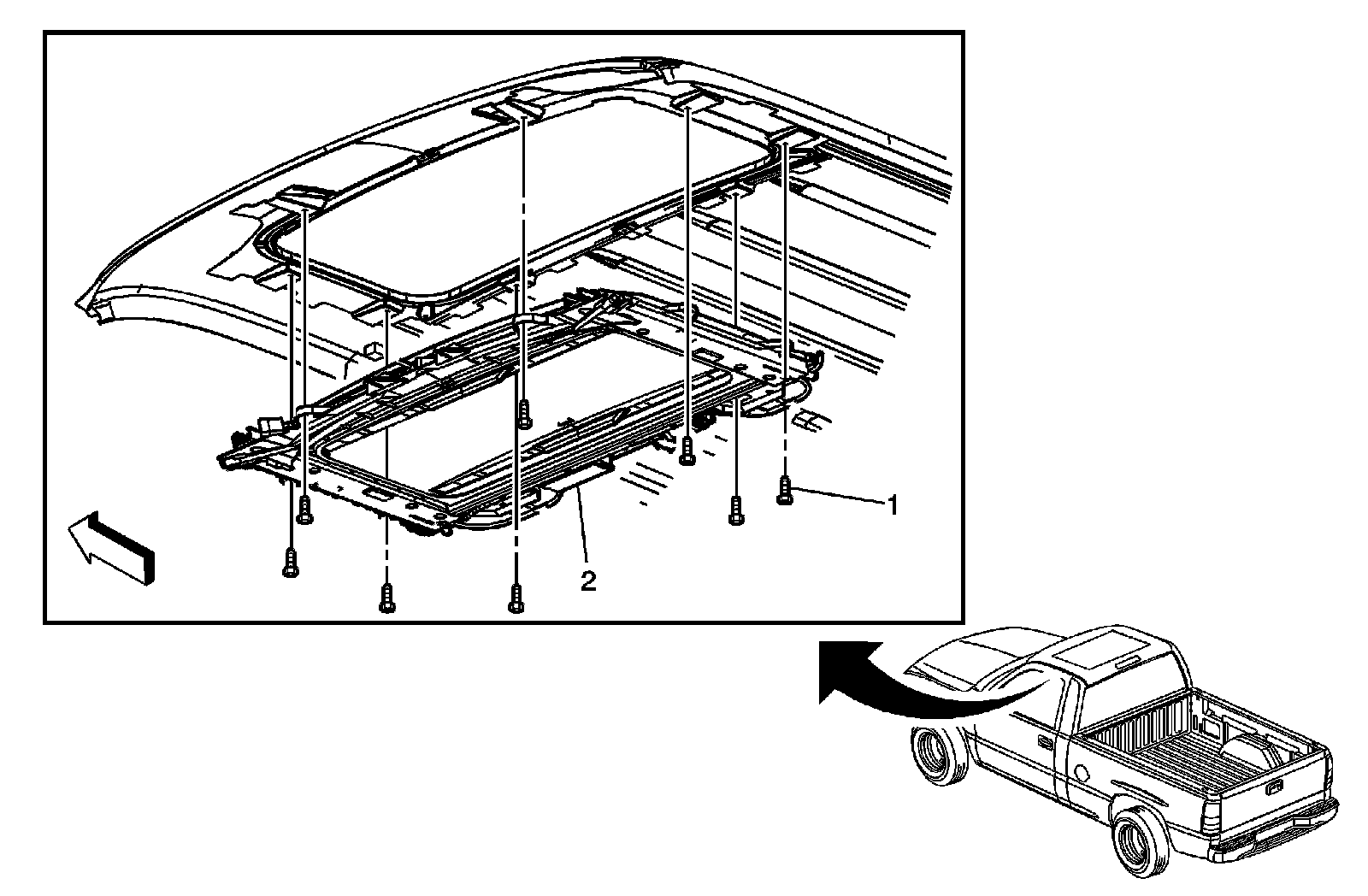 1

2