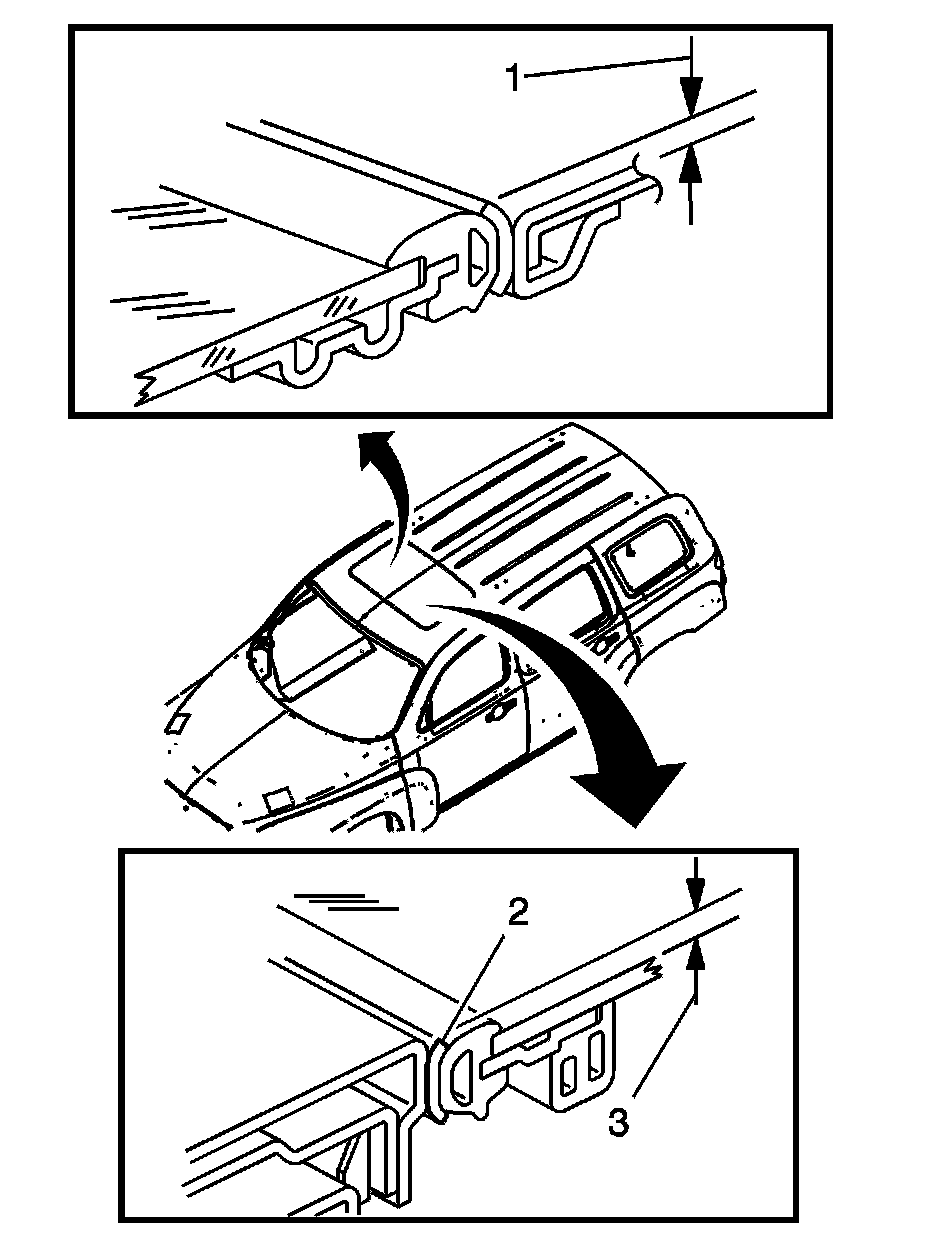 1

2

3