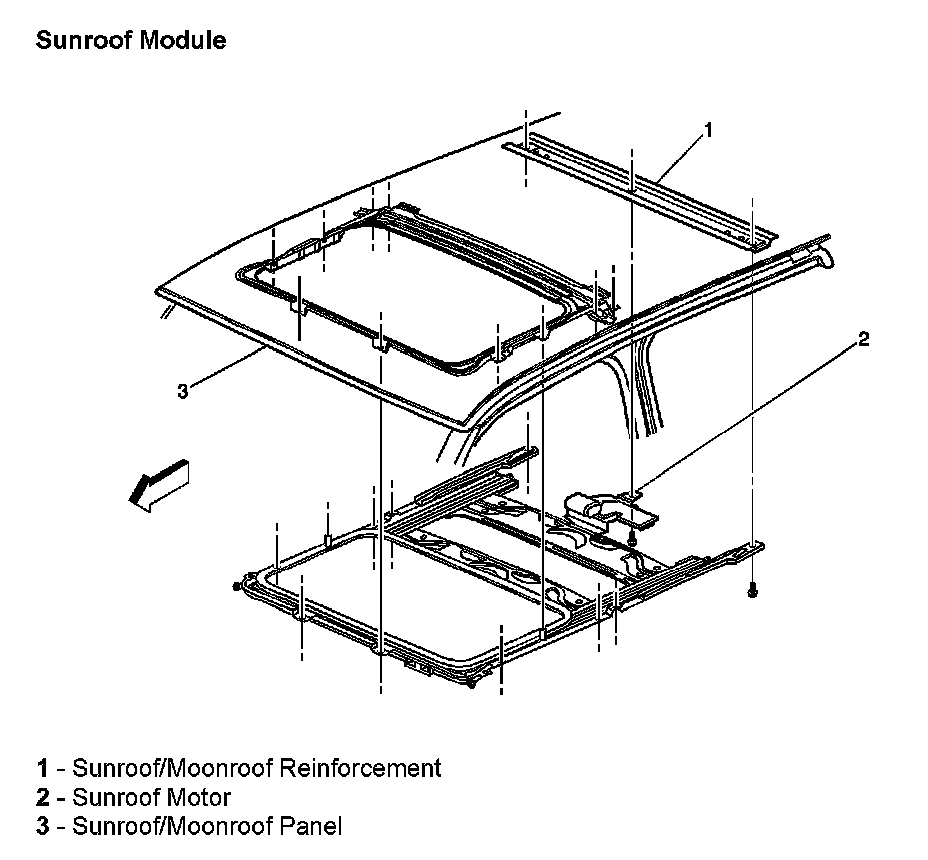 Sunroof Module

1

2

3

1 - Sunroof/Moonroof Reinforcement
2 - Sunroof Motor
3 - Sunroof/Moonroof Panel