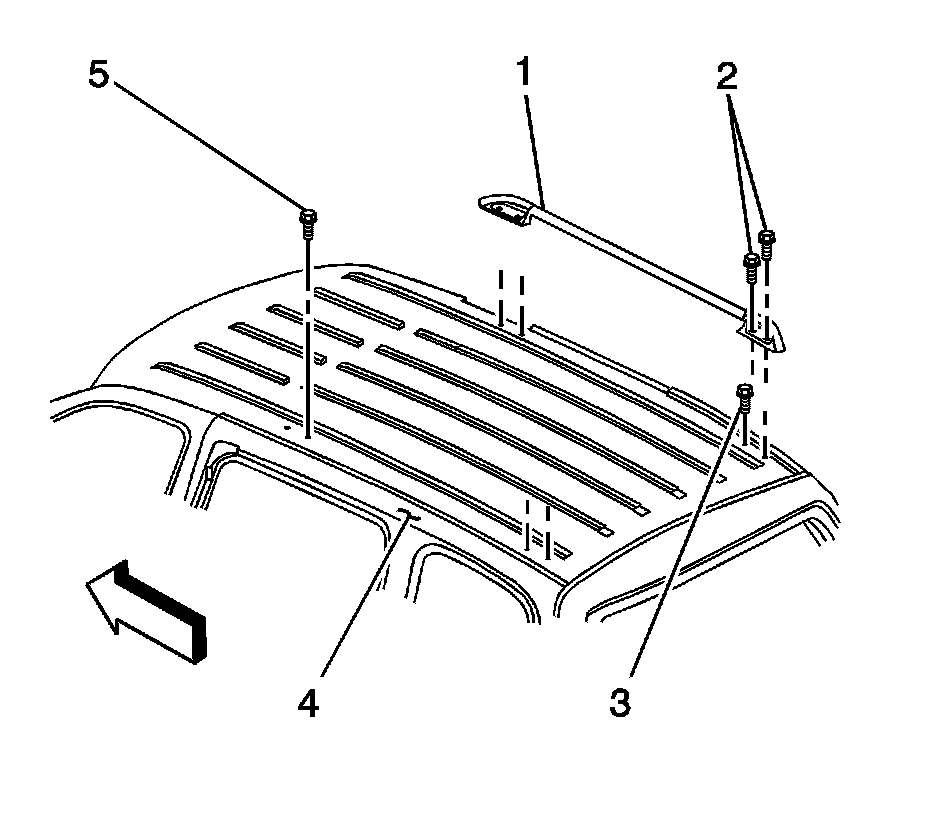 5
1
2
4
3