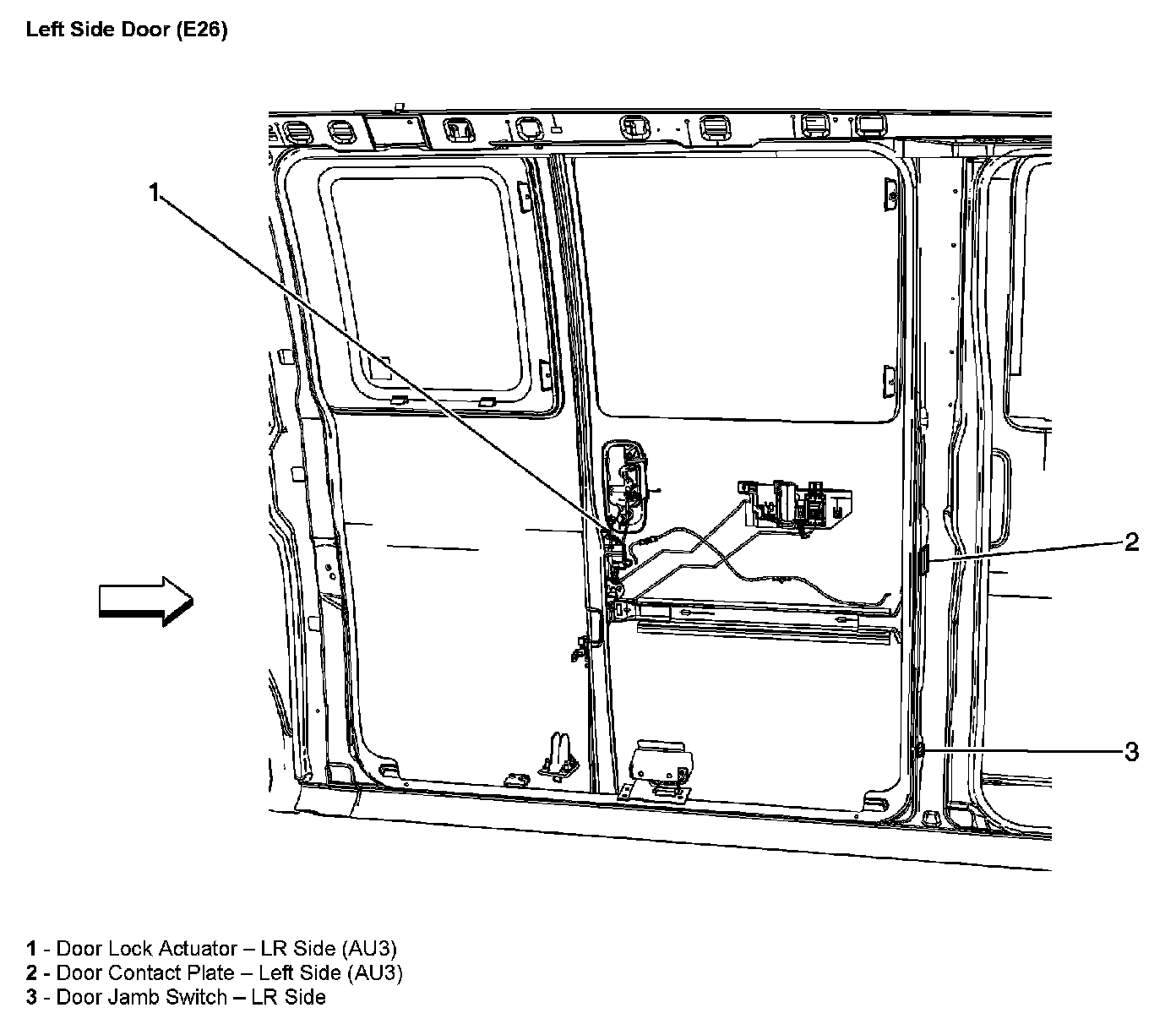 Left Side Door (E26)

1

2

3

1 - Door Lock Actuator – LR Side (AU3)
2 - Door Contact Plate – Left Side (AU3)
3 - Door Jamb Switch – LR Side