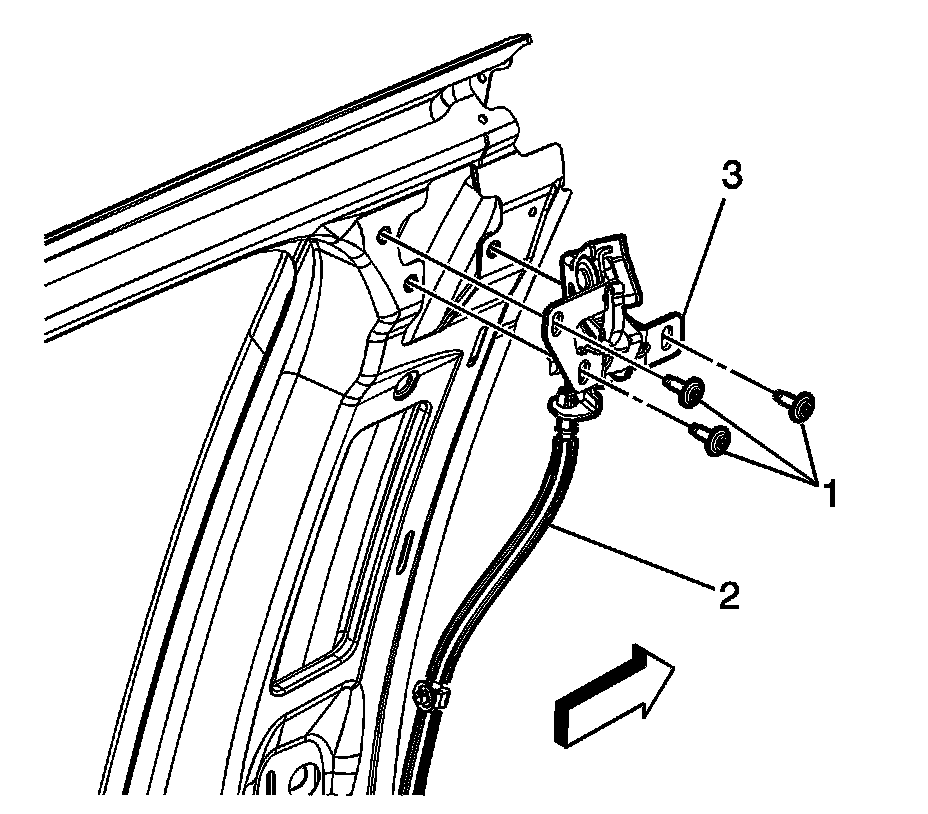 3
1
2