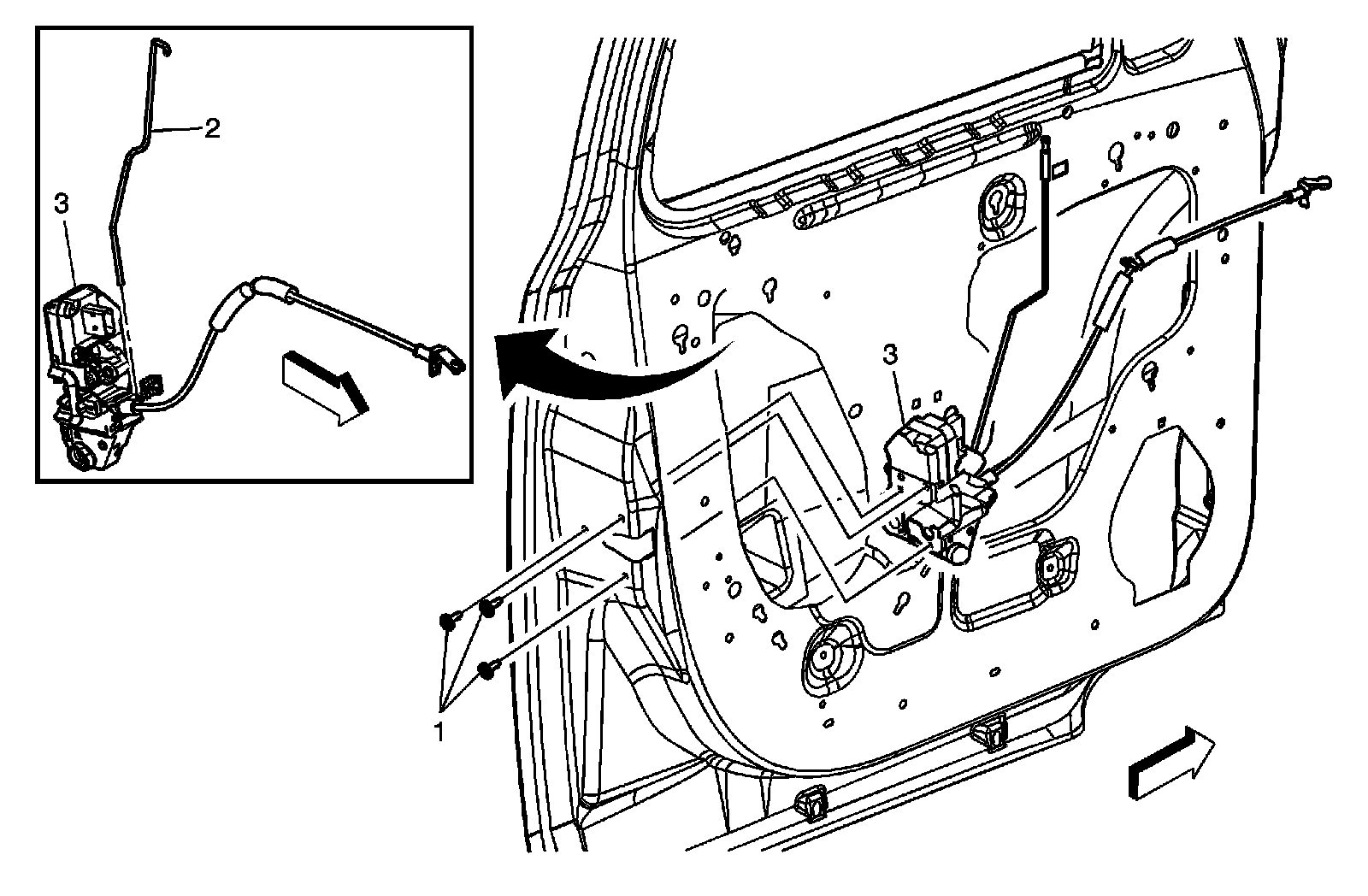 2
3
3
1