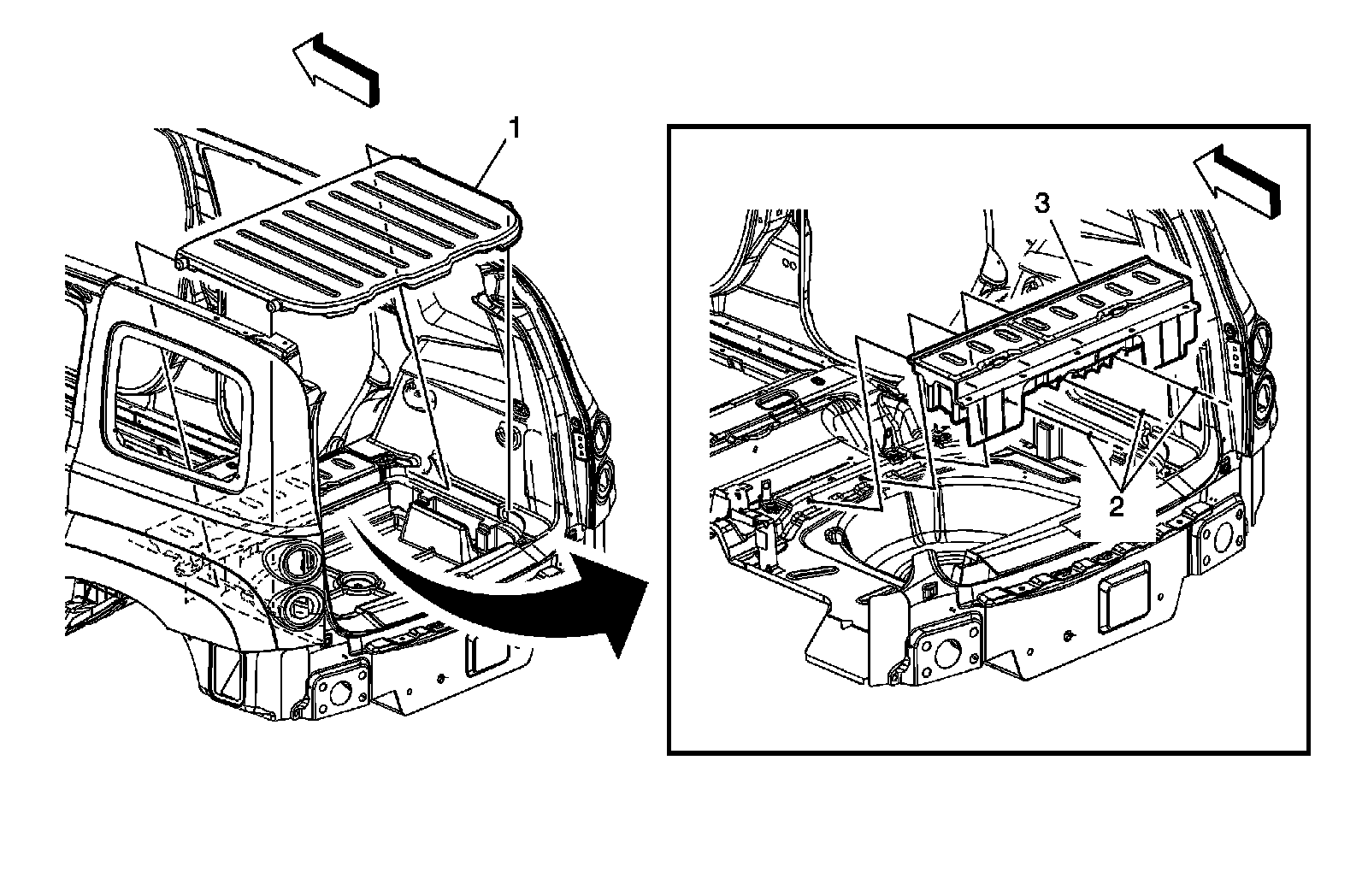 1

3

2