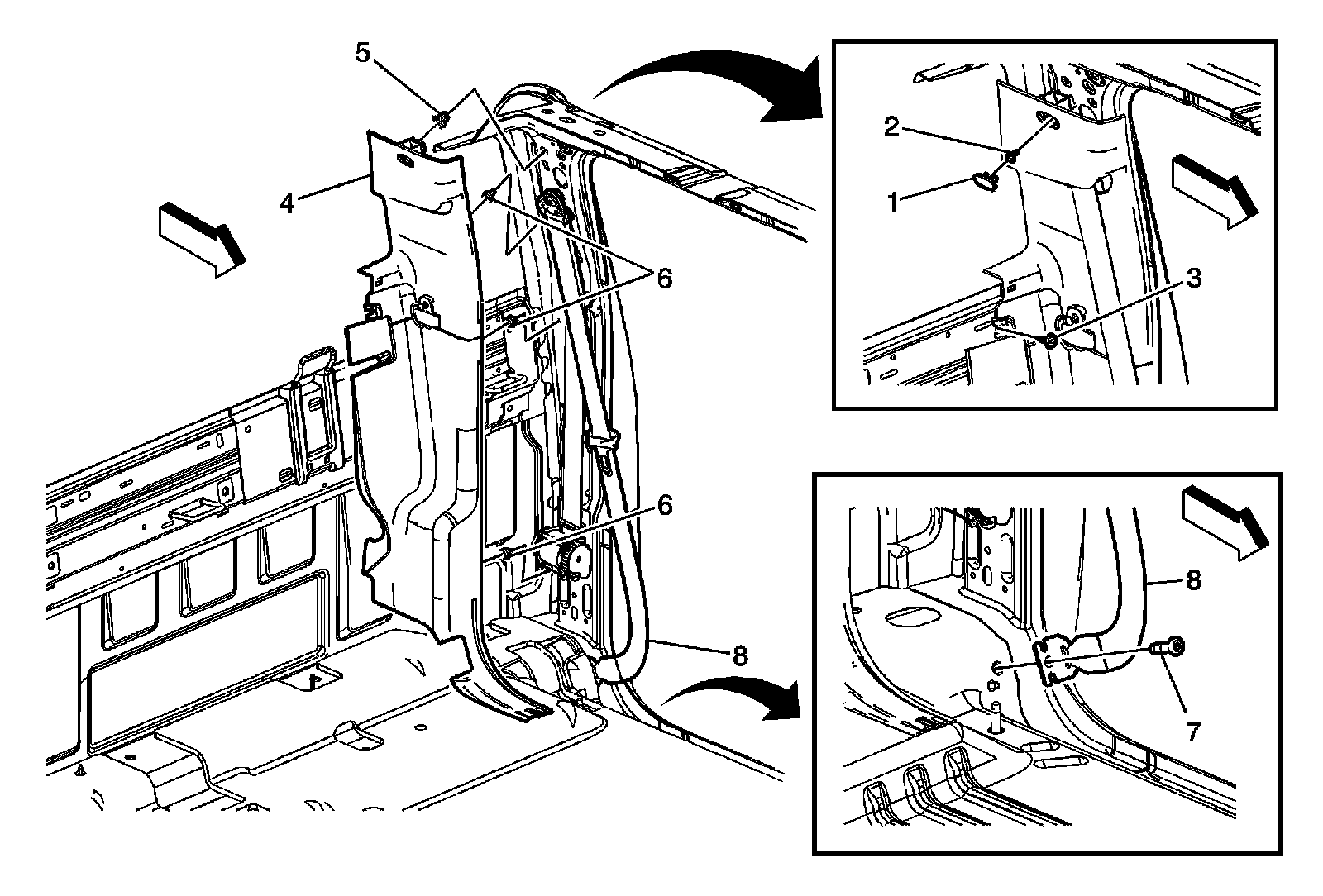 5
4
6
6
8
2
1
3
8
7