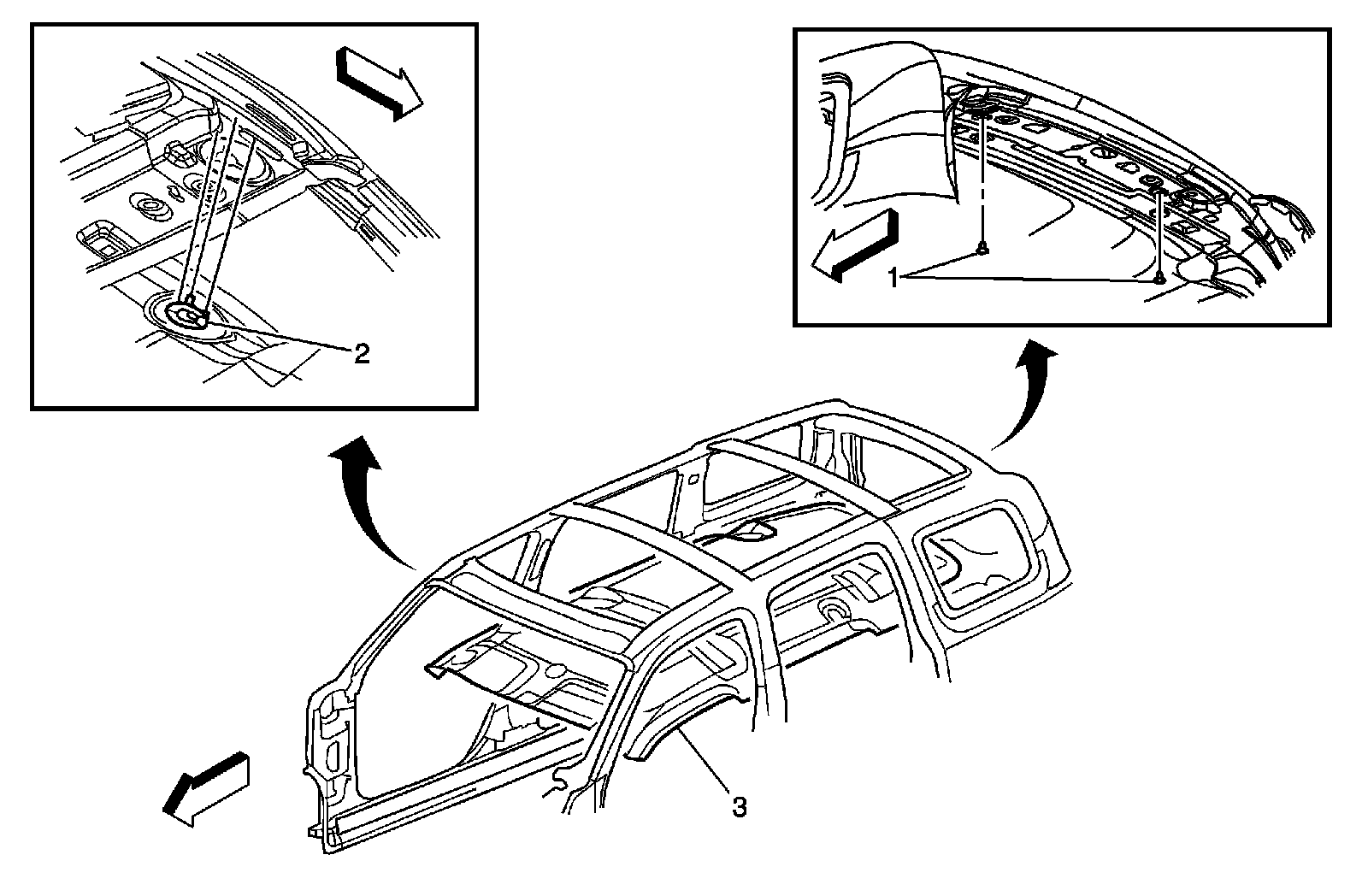 2

1

3