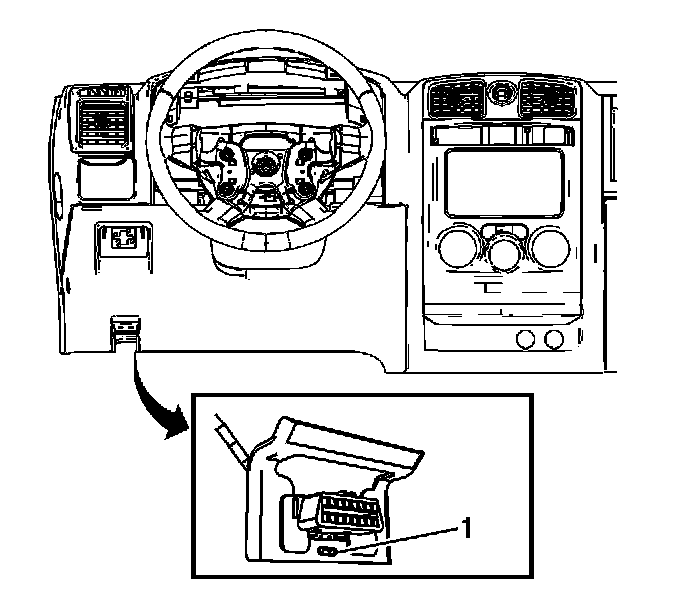 1