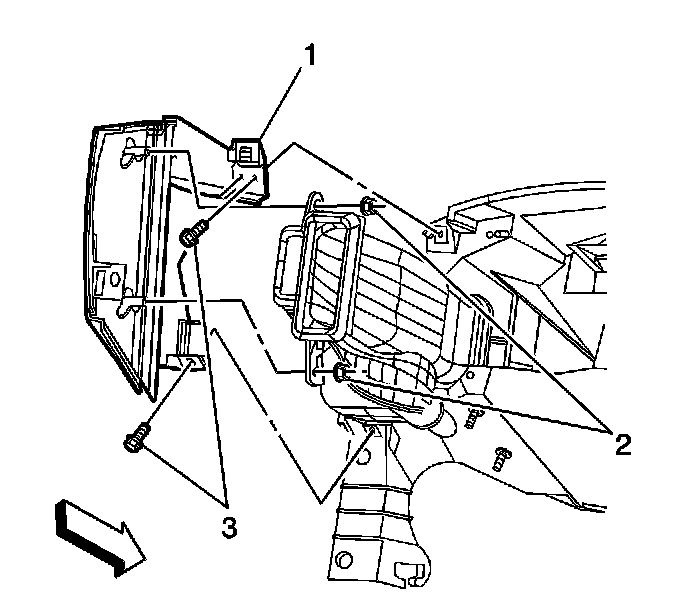 1
2
3