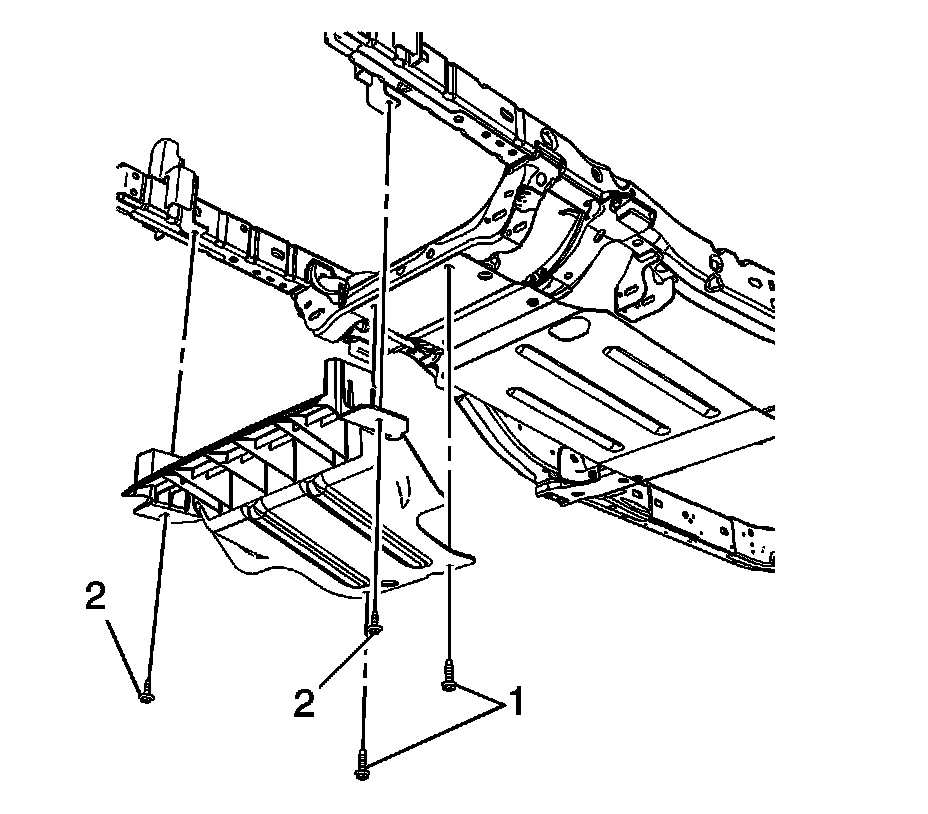 2
2
1