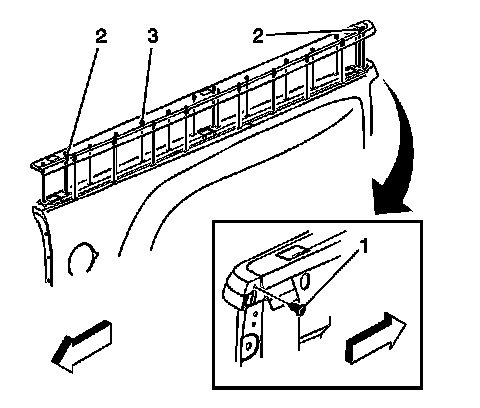 2
3
2
1