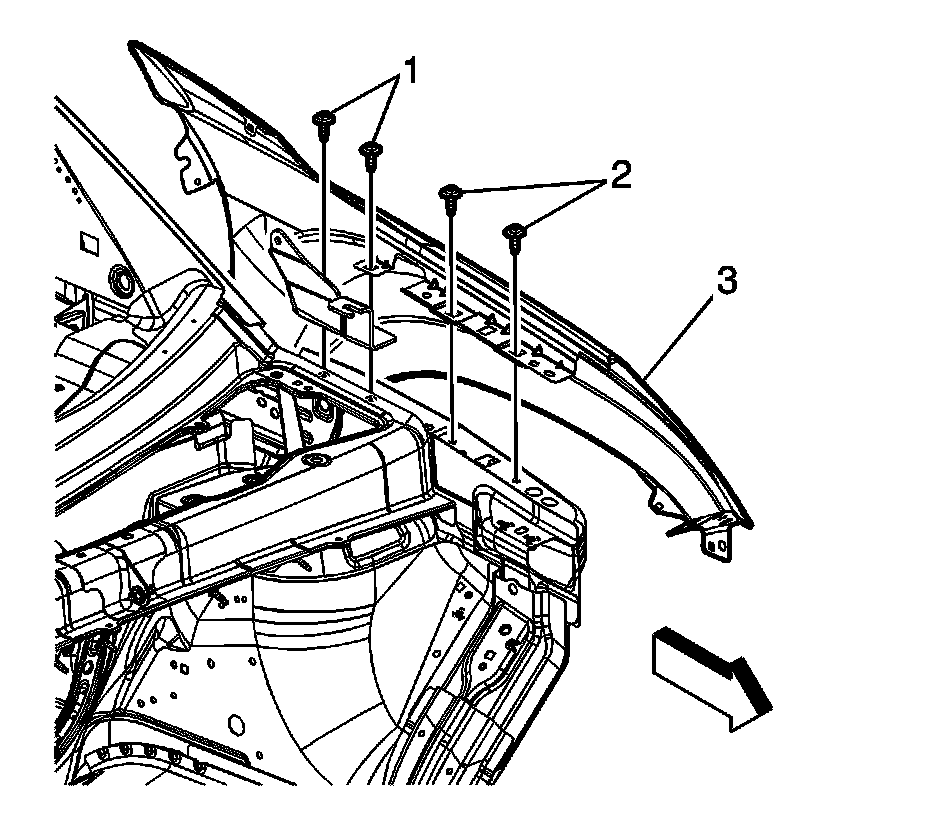 1
2
3