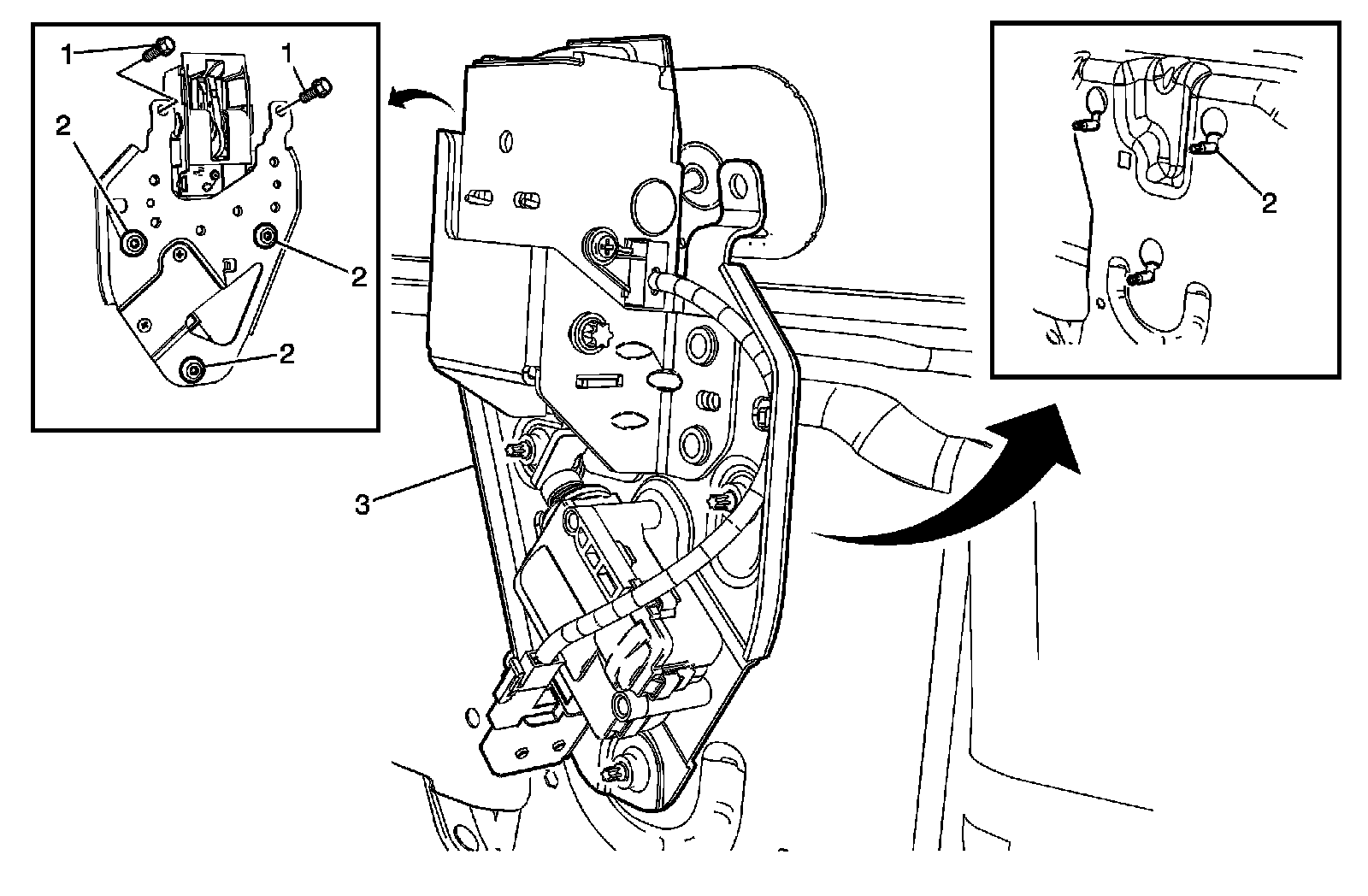 1
1
2
2
2
3
2