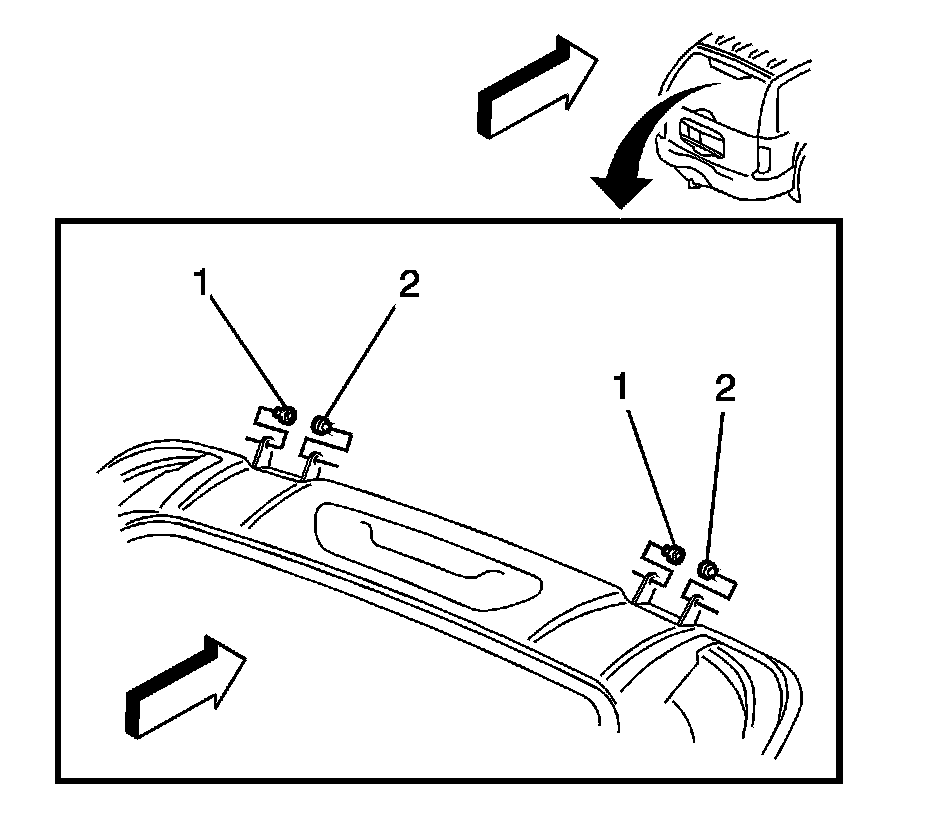 1
2
1
2