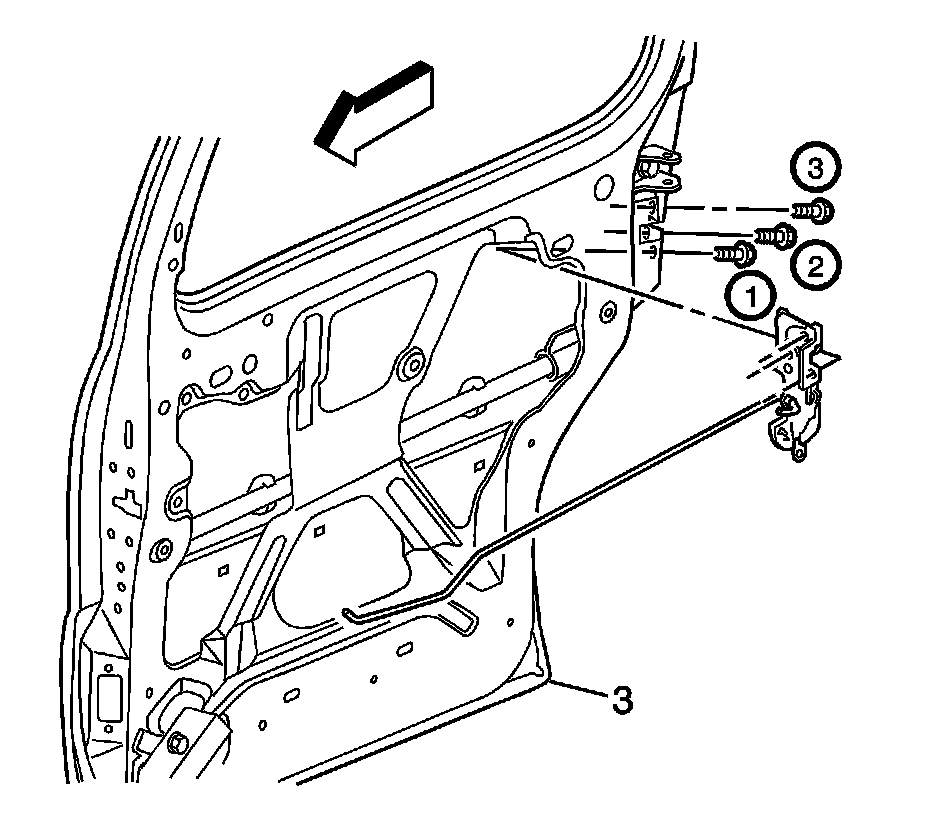 3
2
1
3