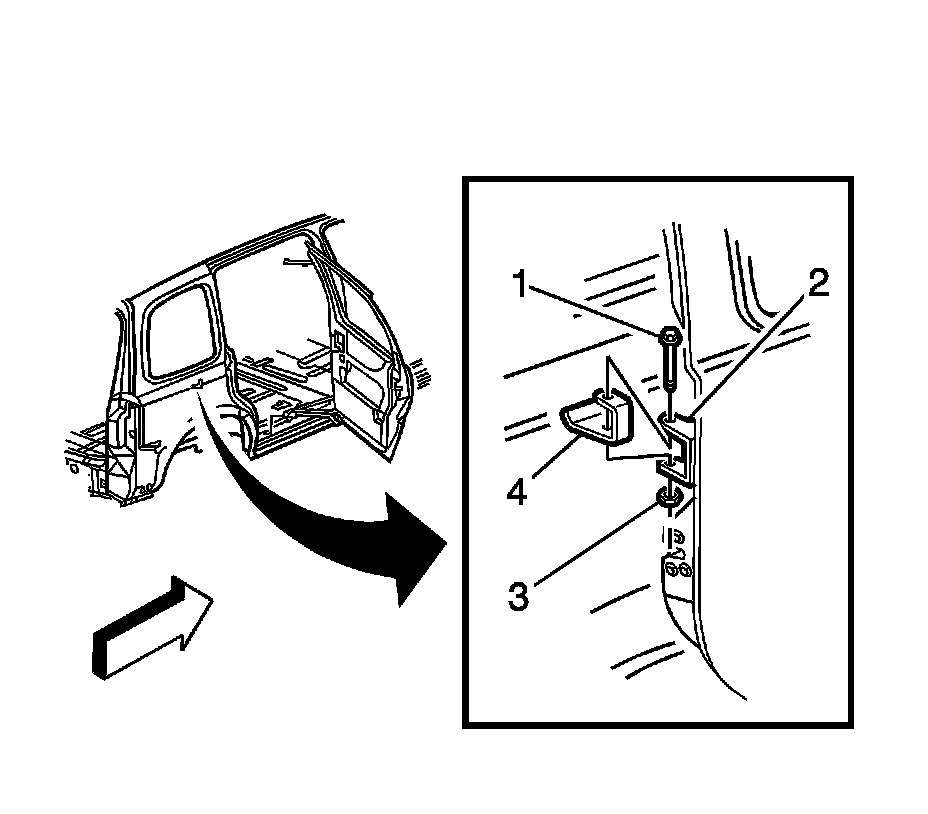 1
2
4
3