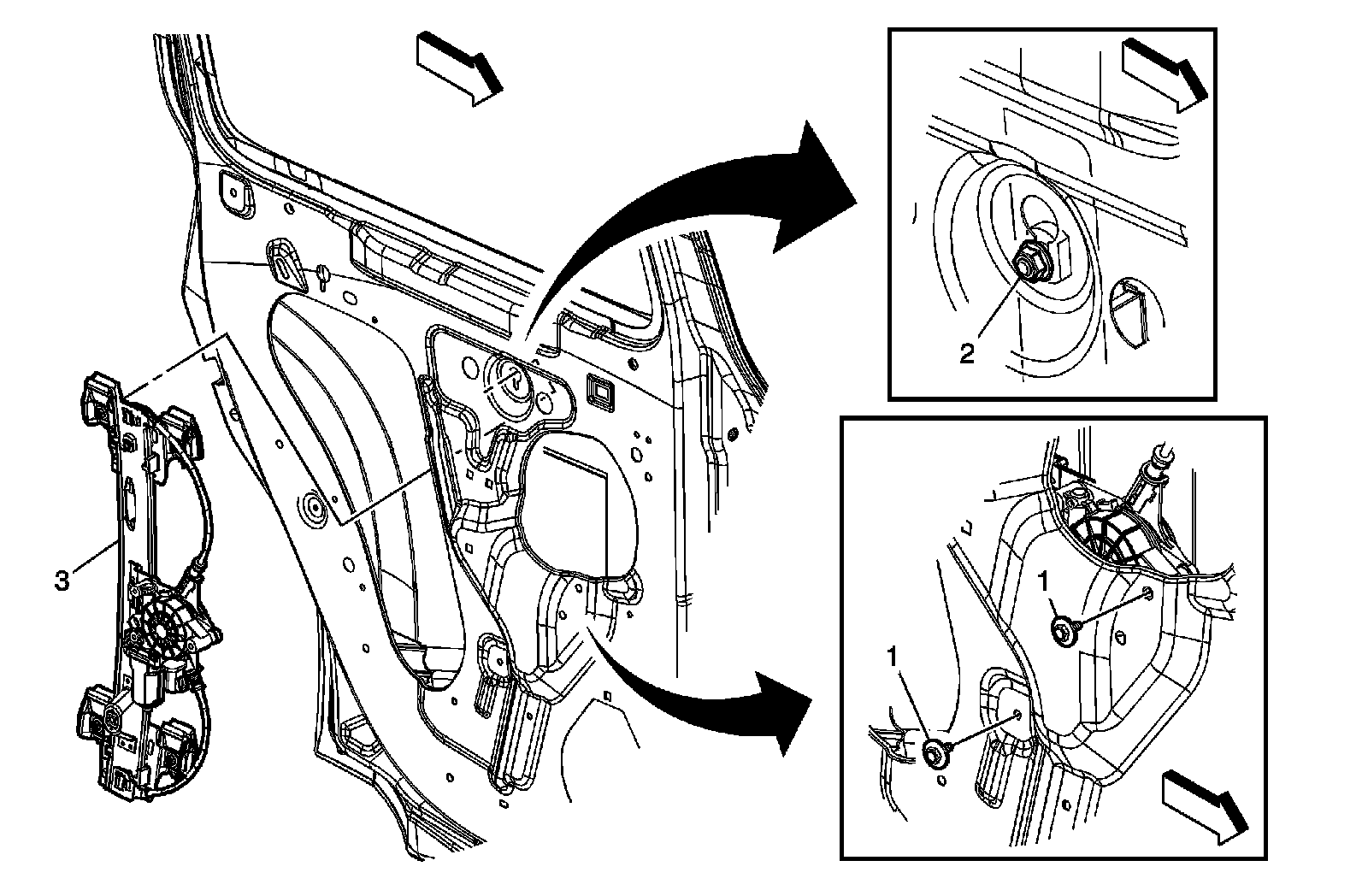 2

3

1

1