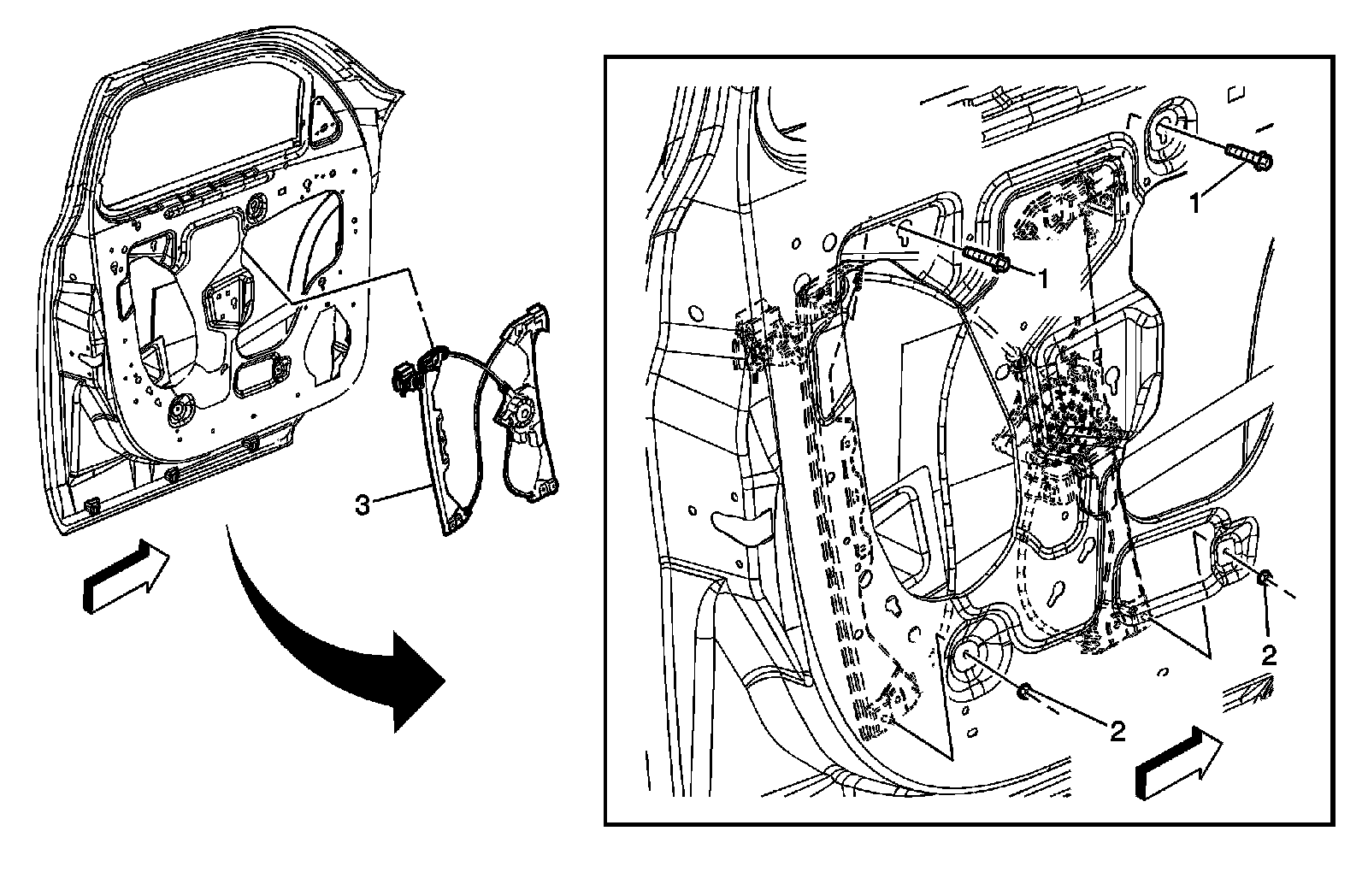 3

1

1

2

2