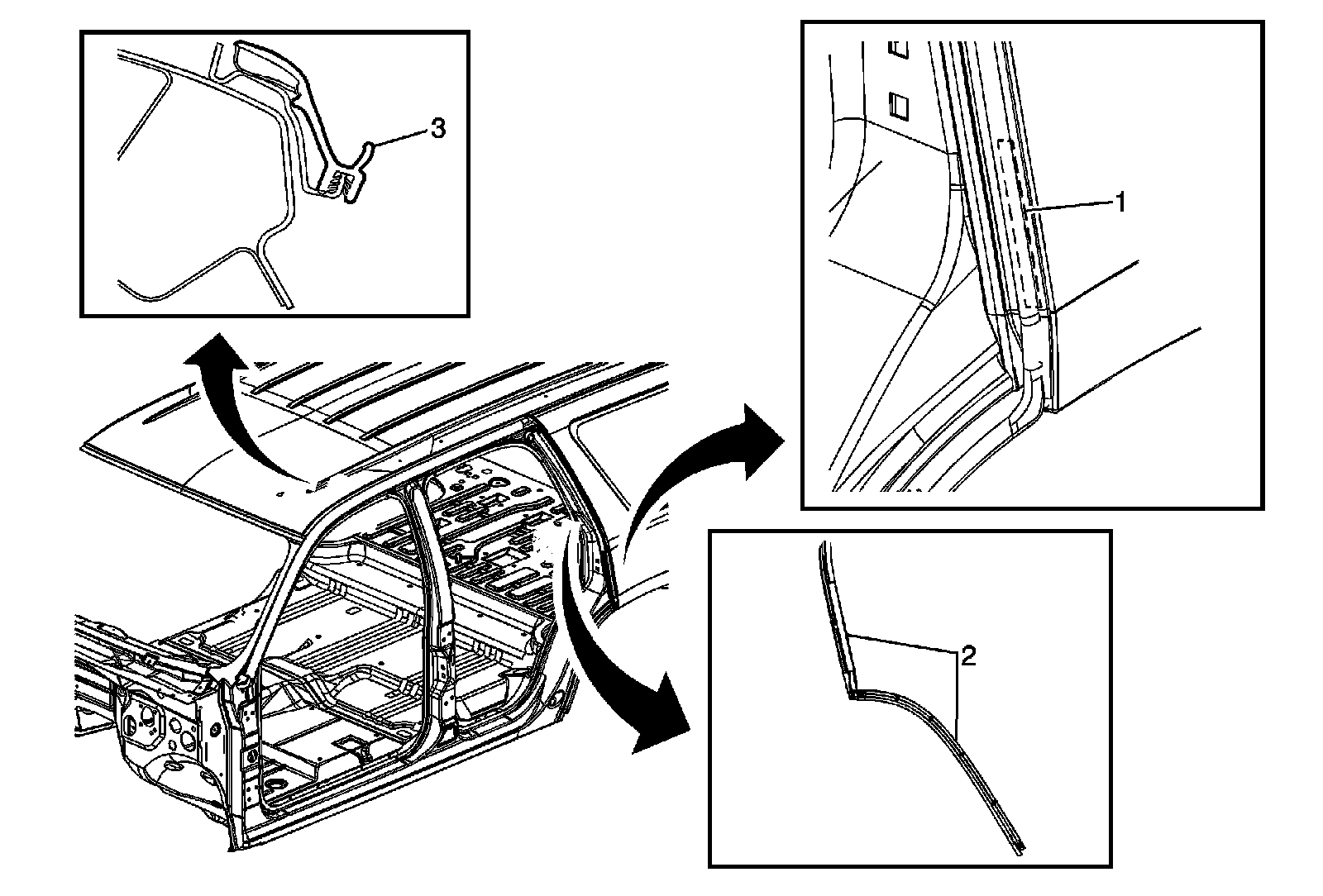 3
1
2