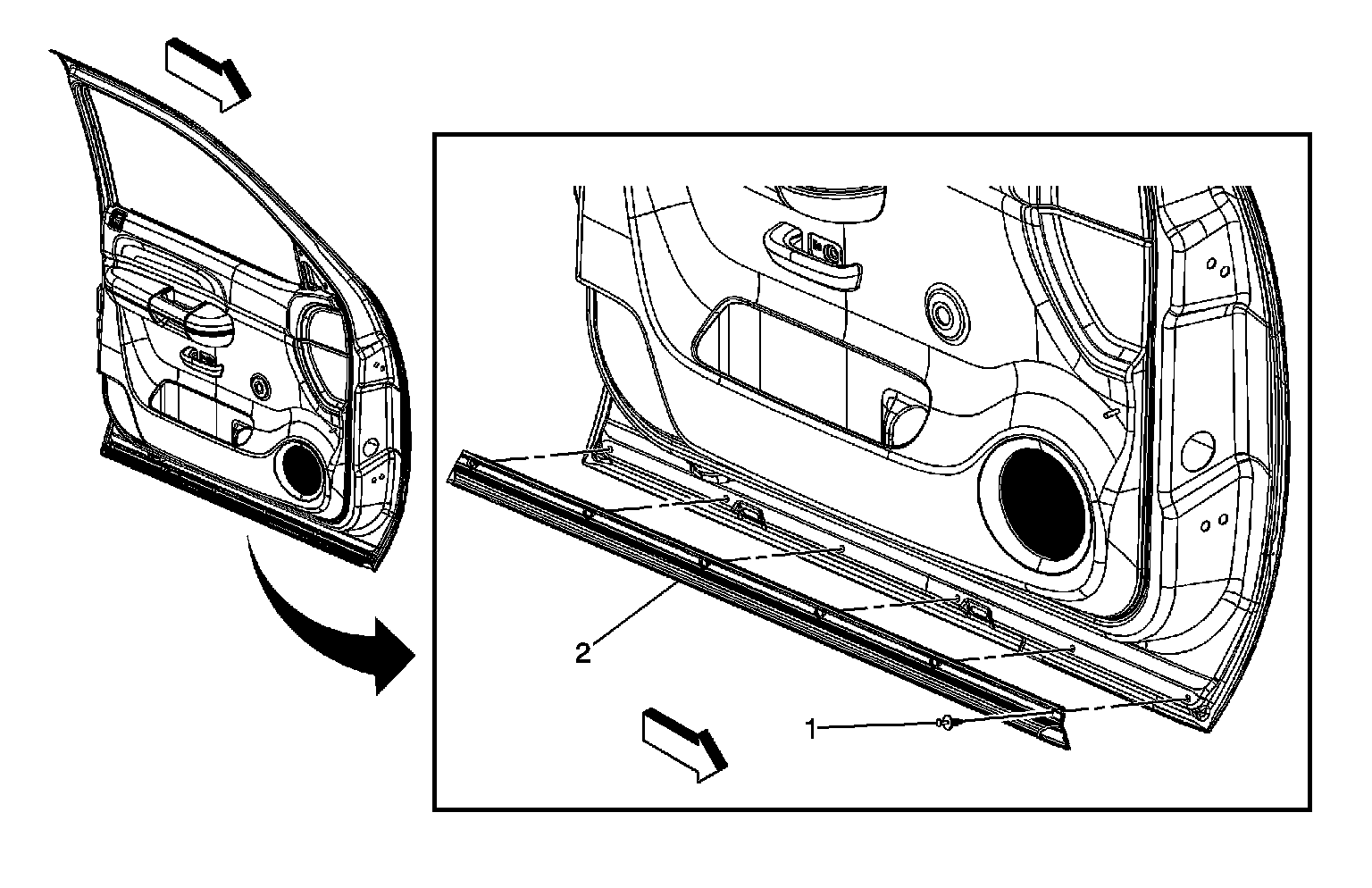 2

1