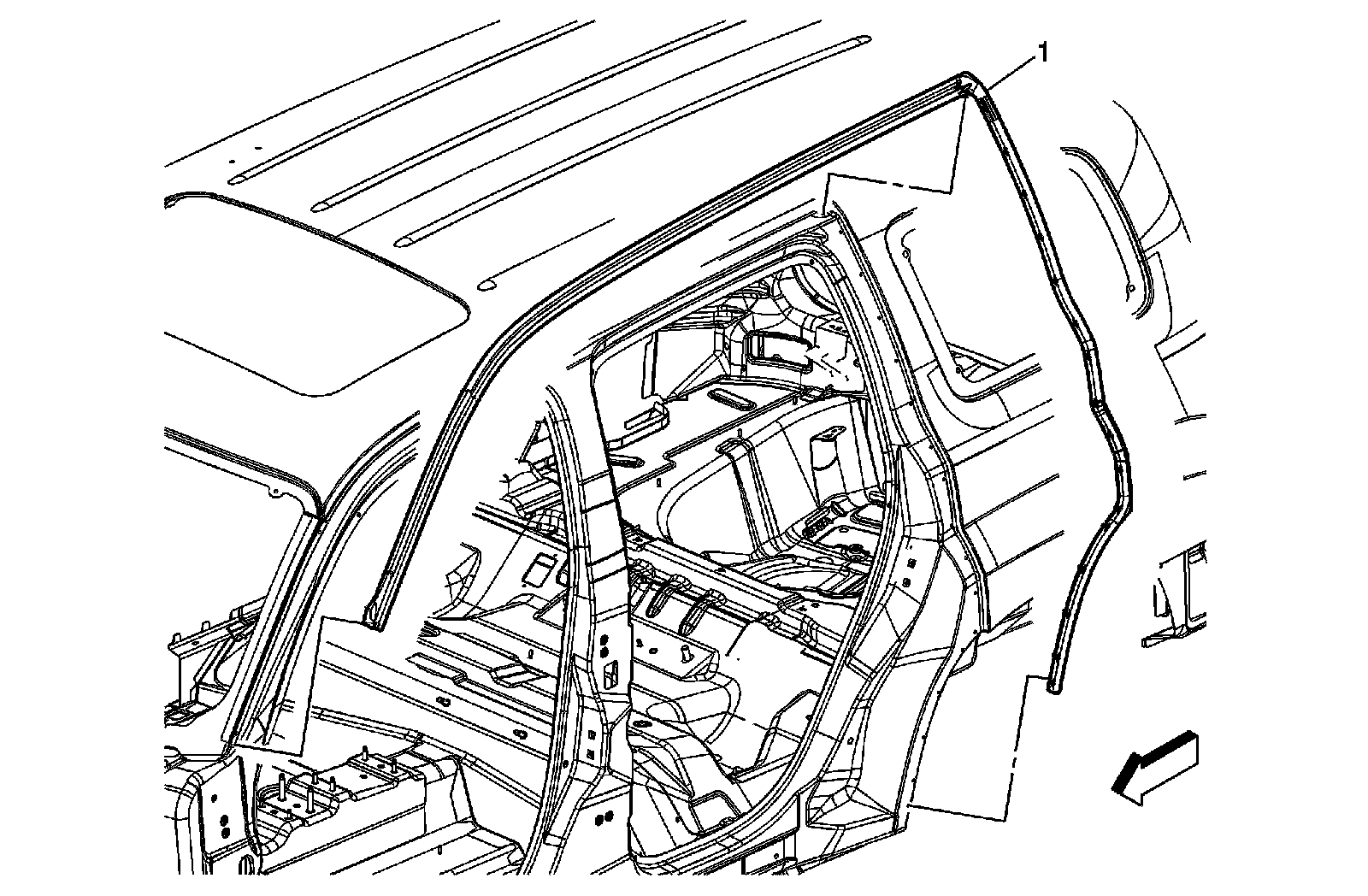 1