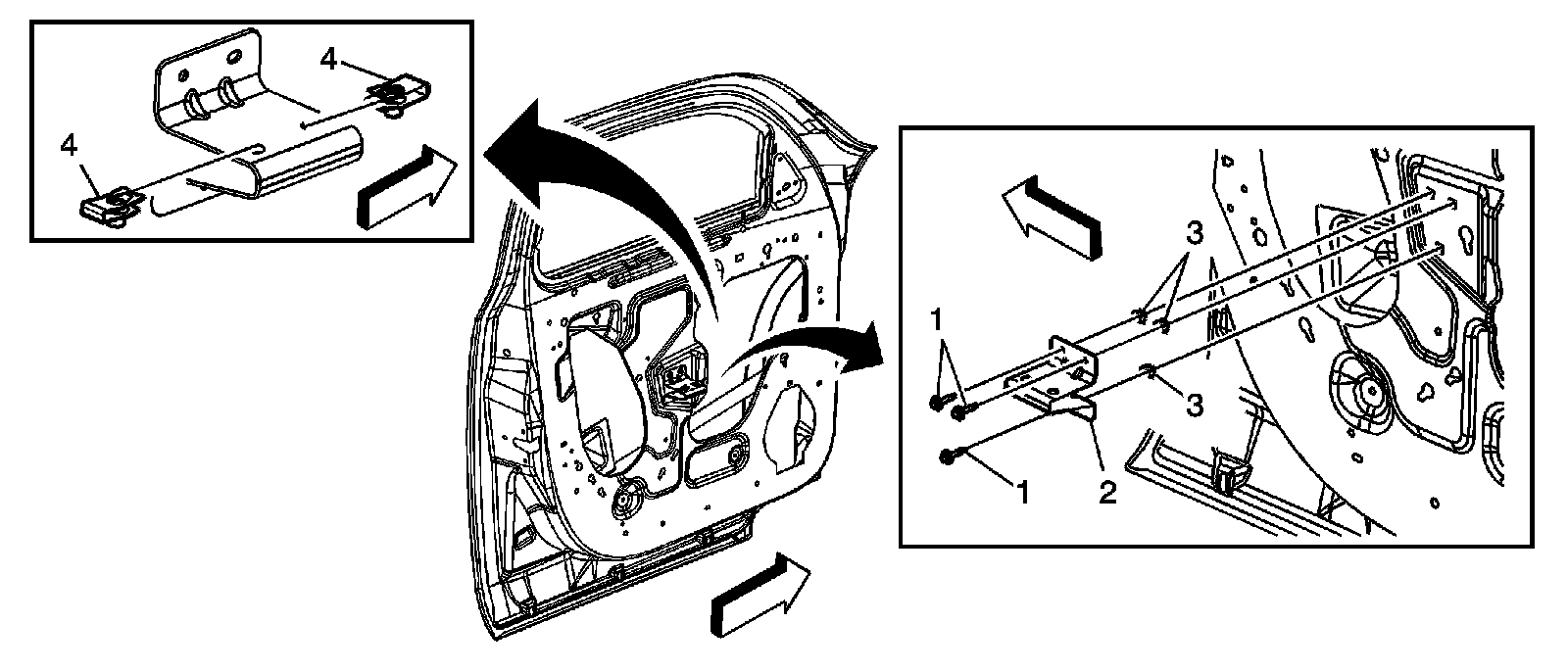 4
4
3
1
3
1
2