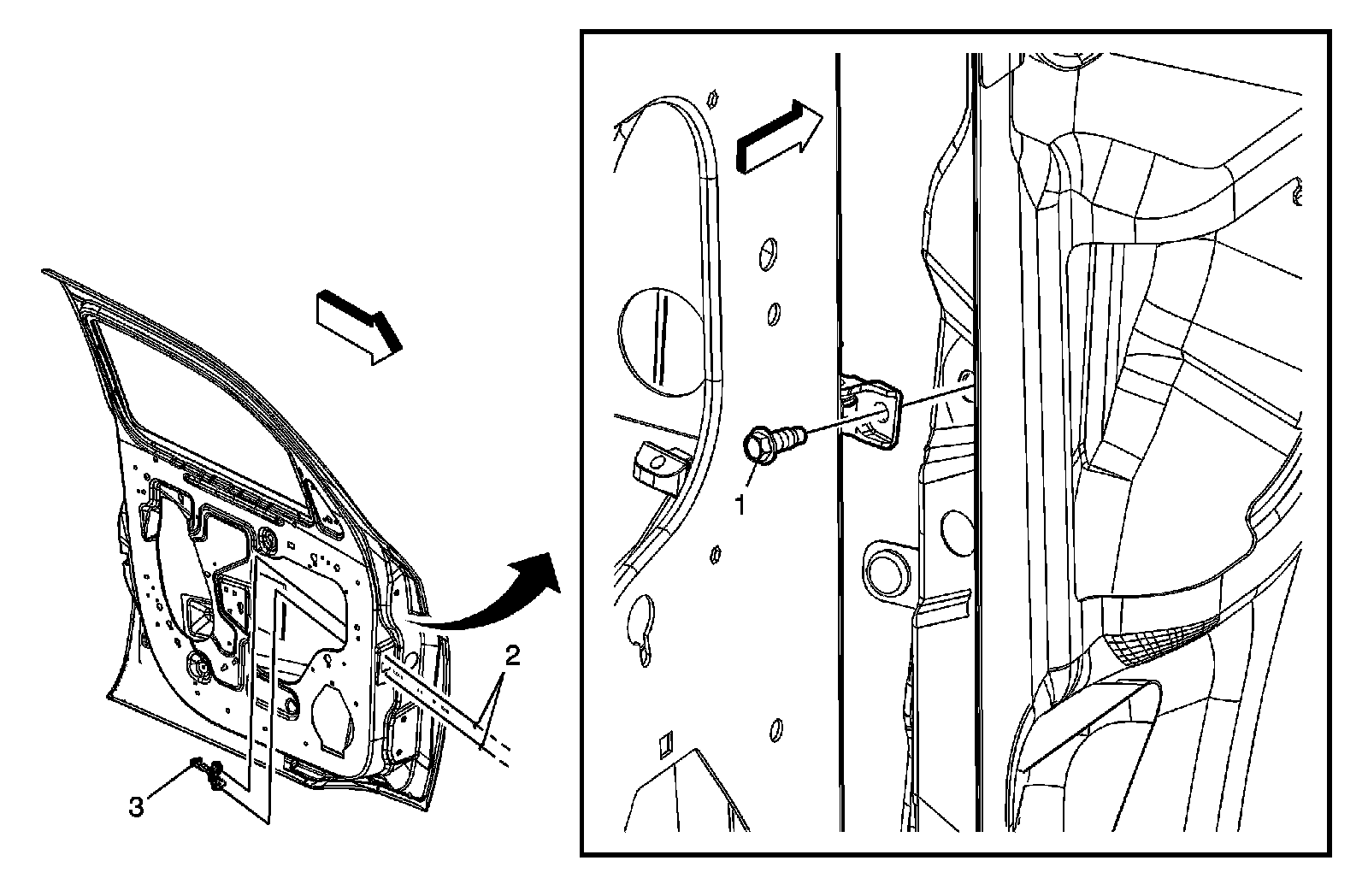 2
3
1