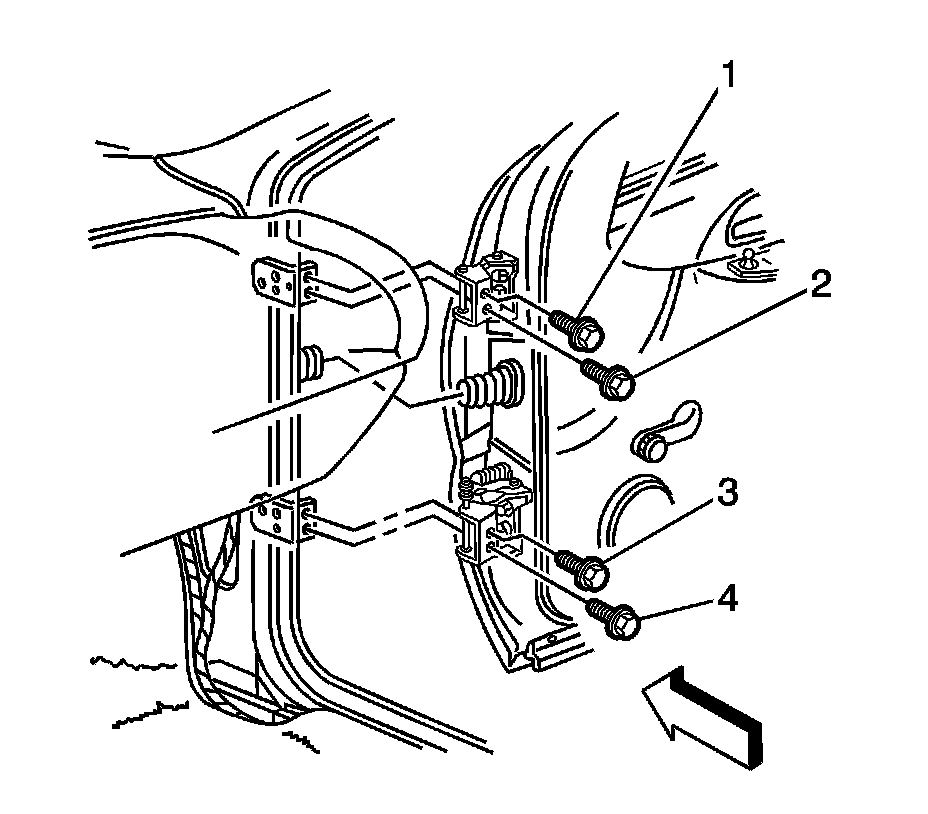 1
2
3
4