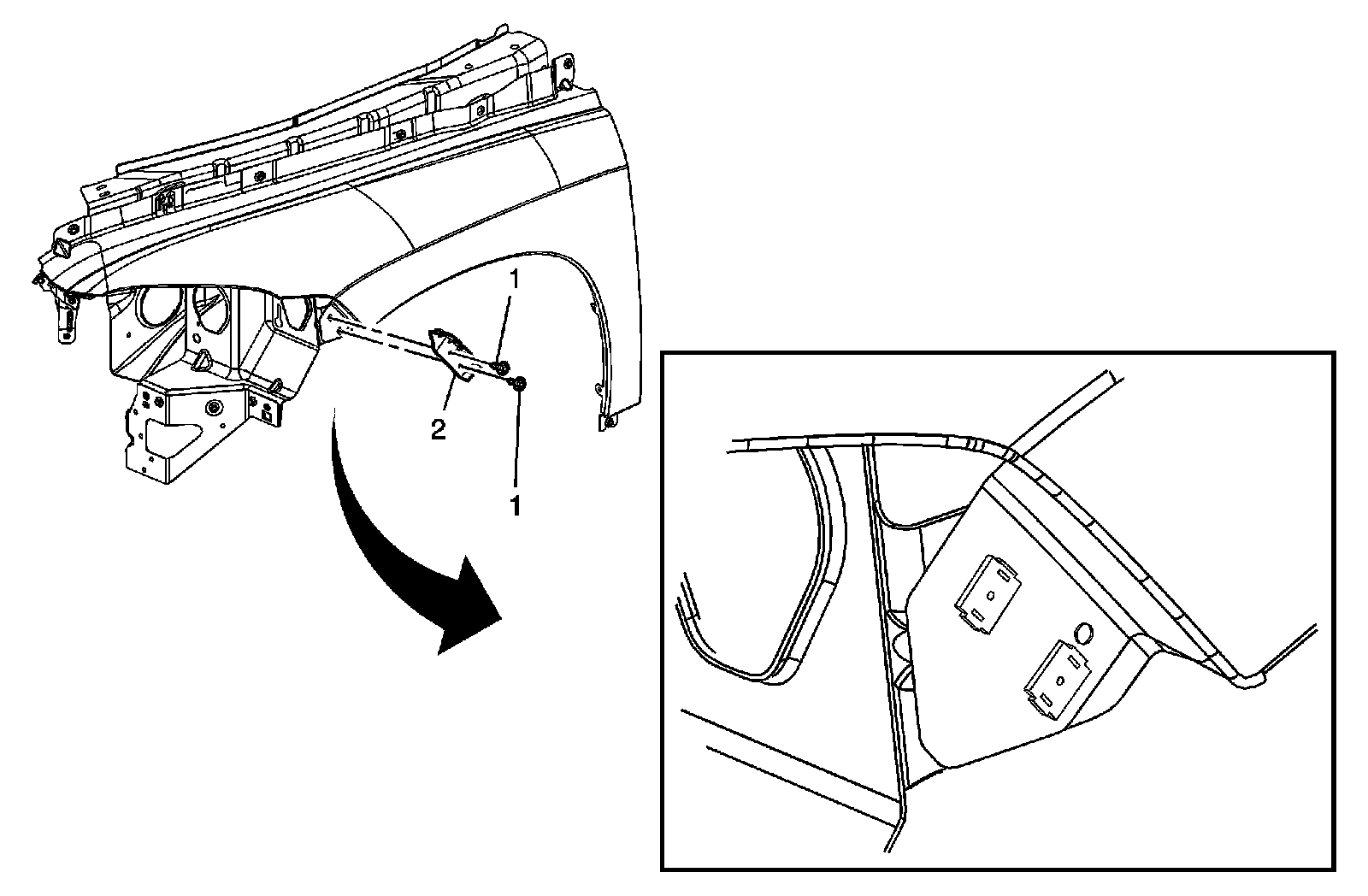 1
2
1