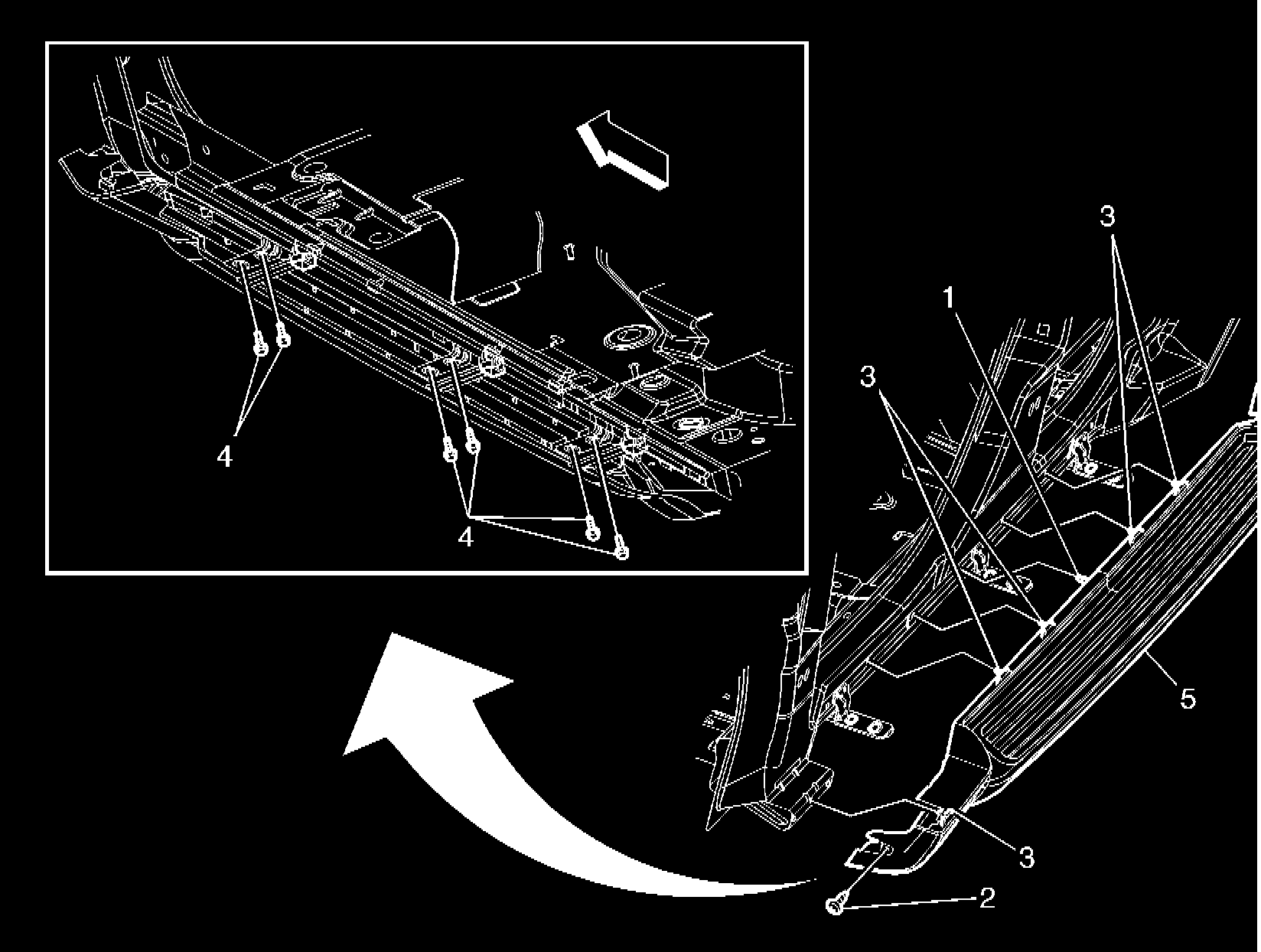 4
4
3
1
3
5
3
2