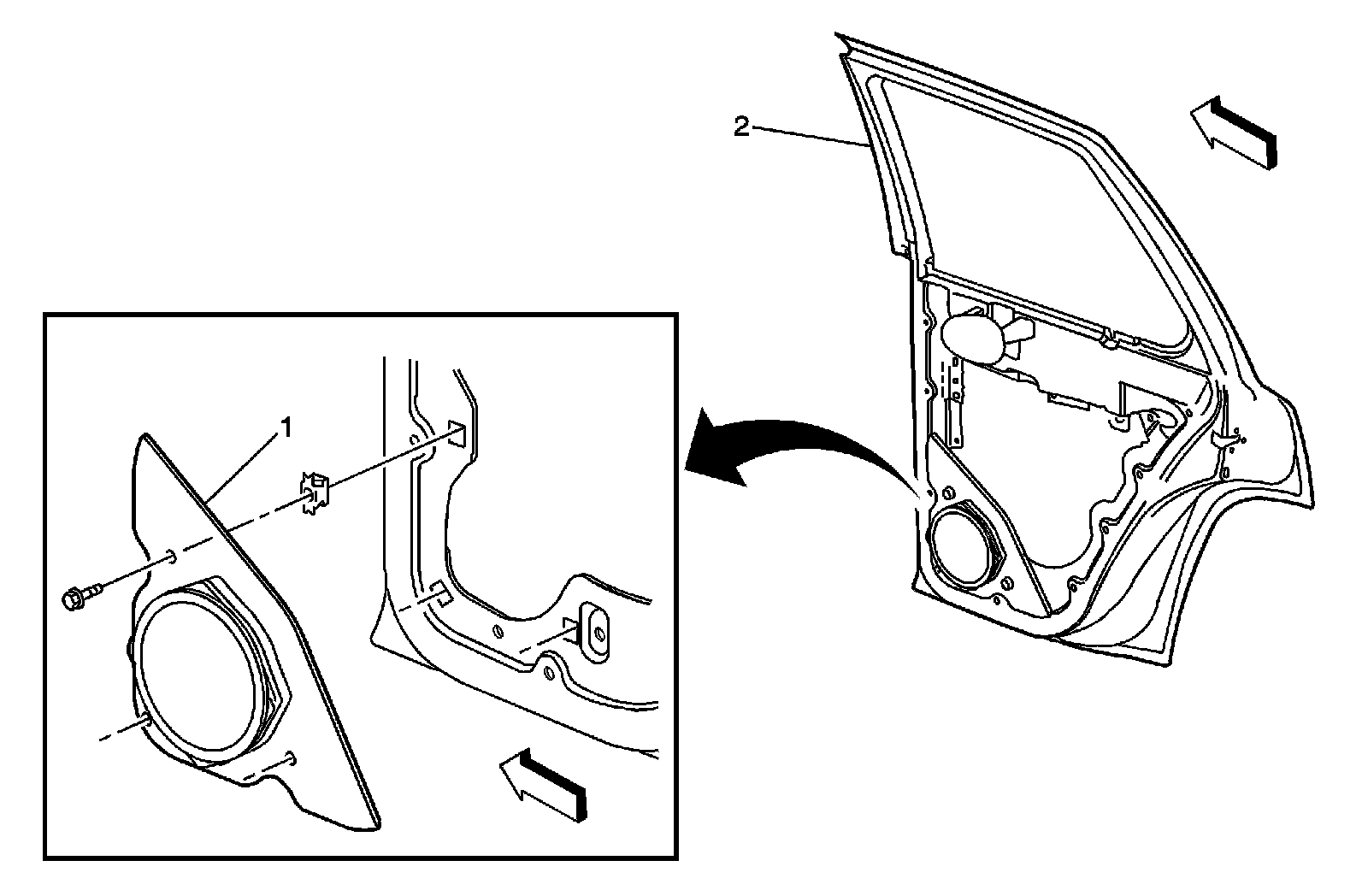 2

1