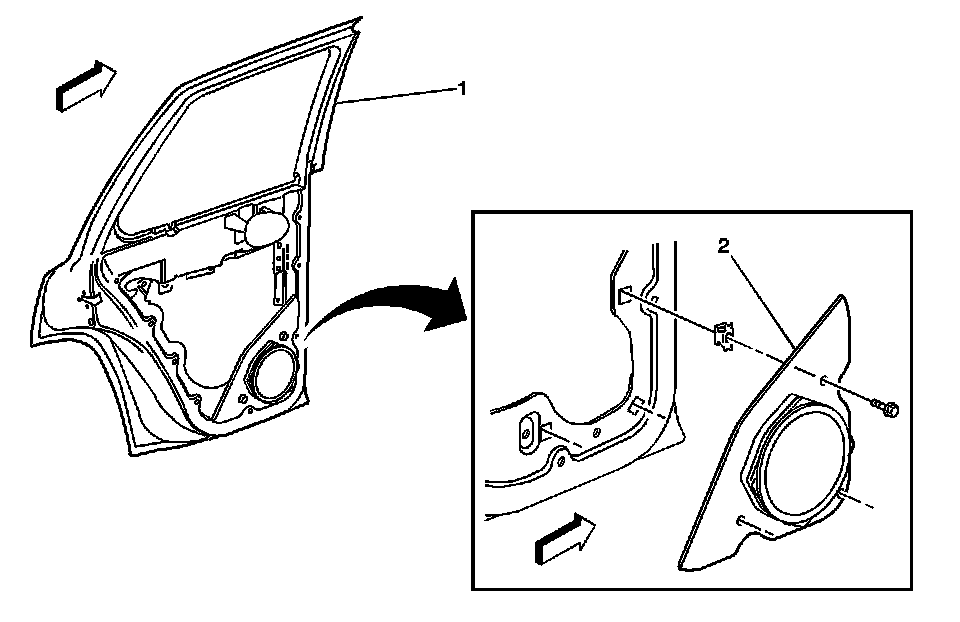 1

2