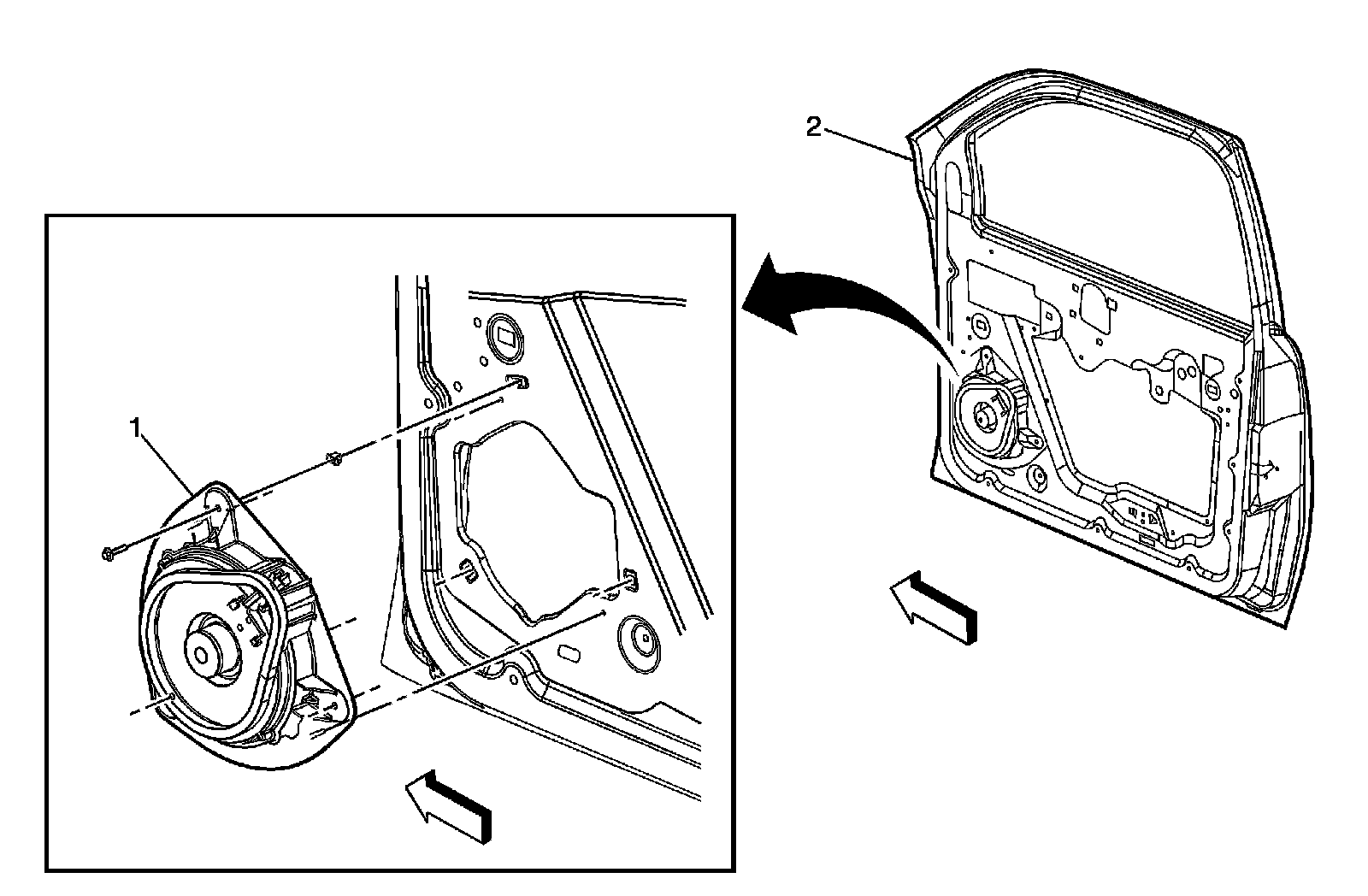 2

1