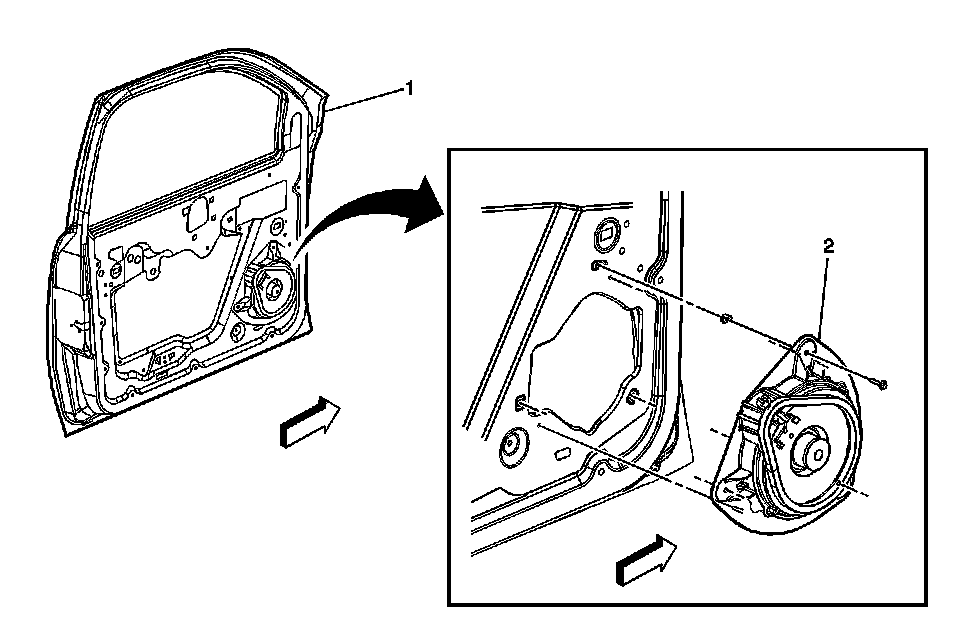 1

2