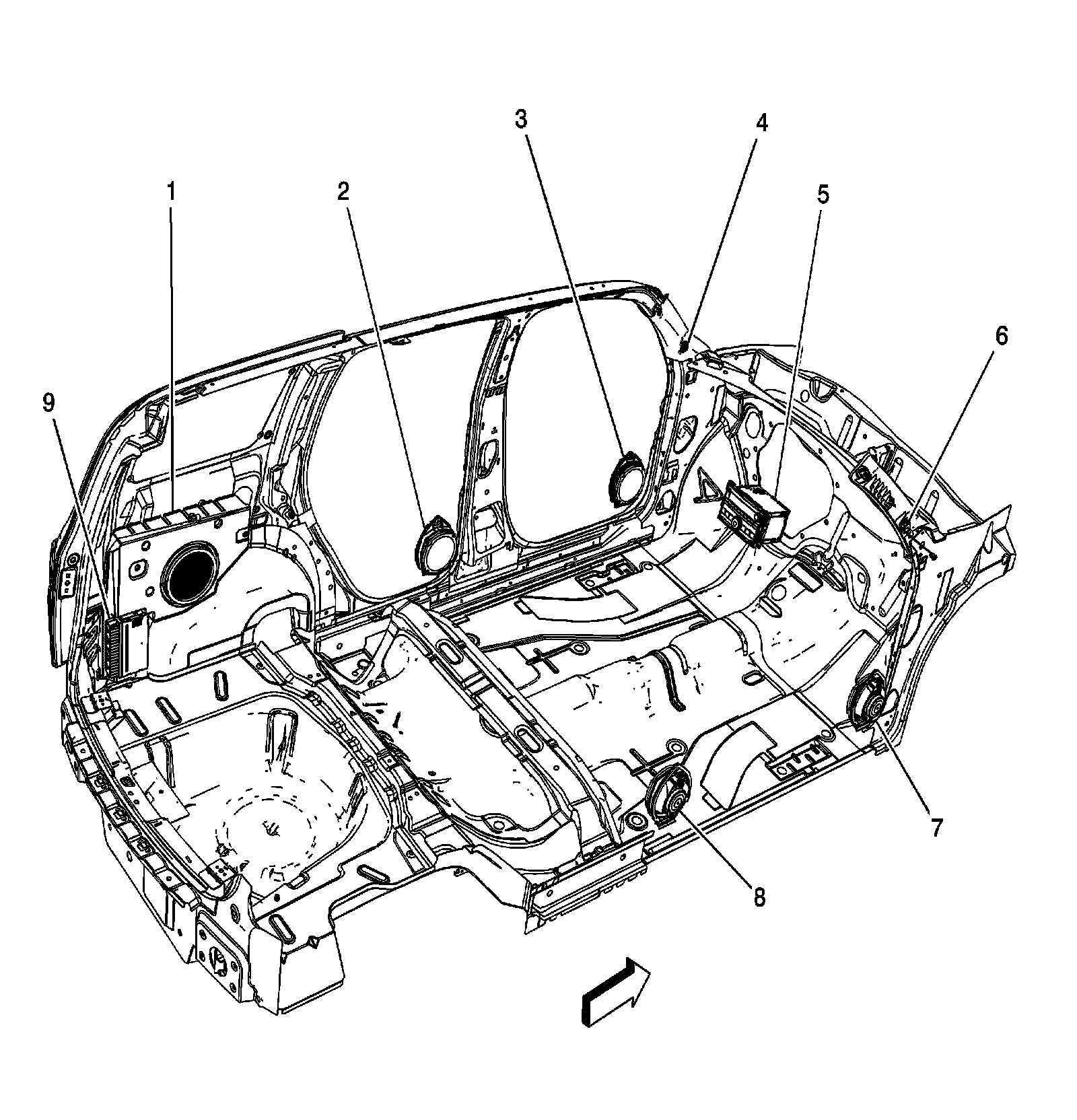 3
4
1
2
5
6
9
7
8