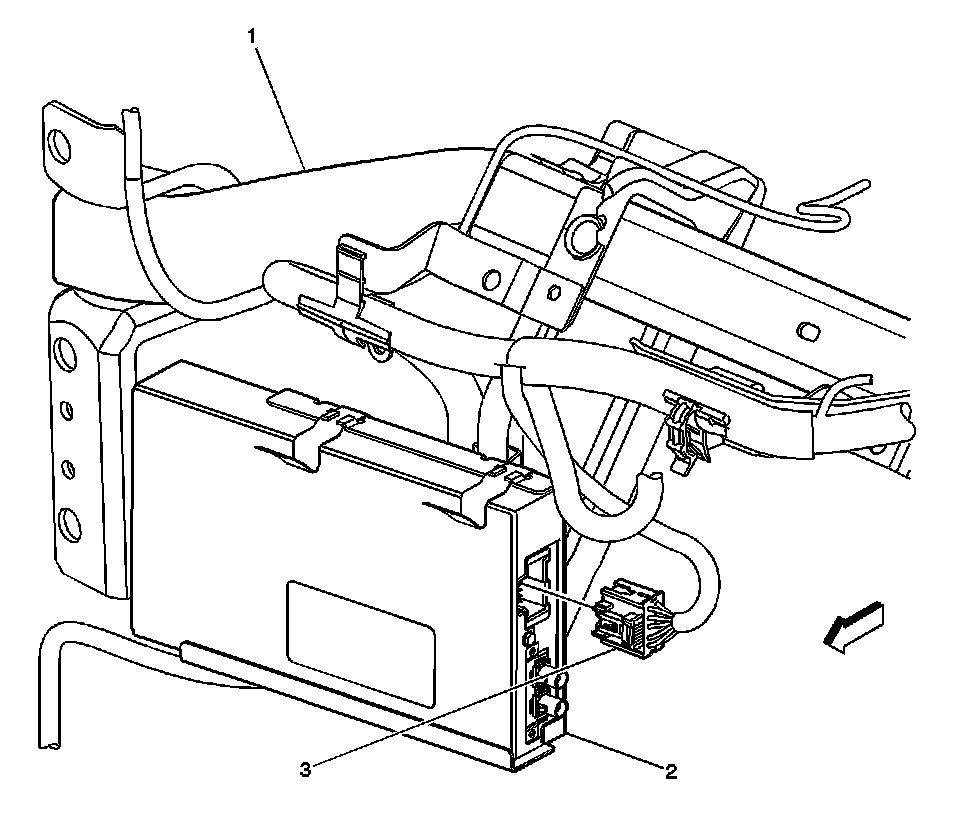 1
3
2