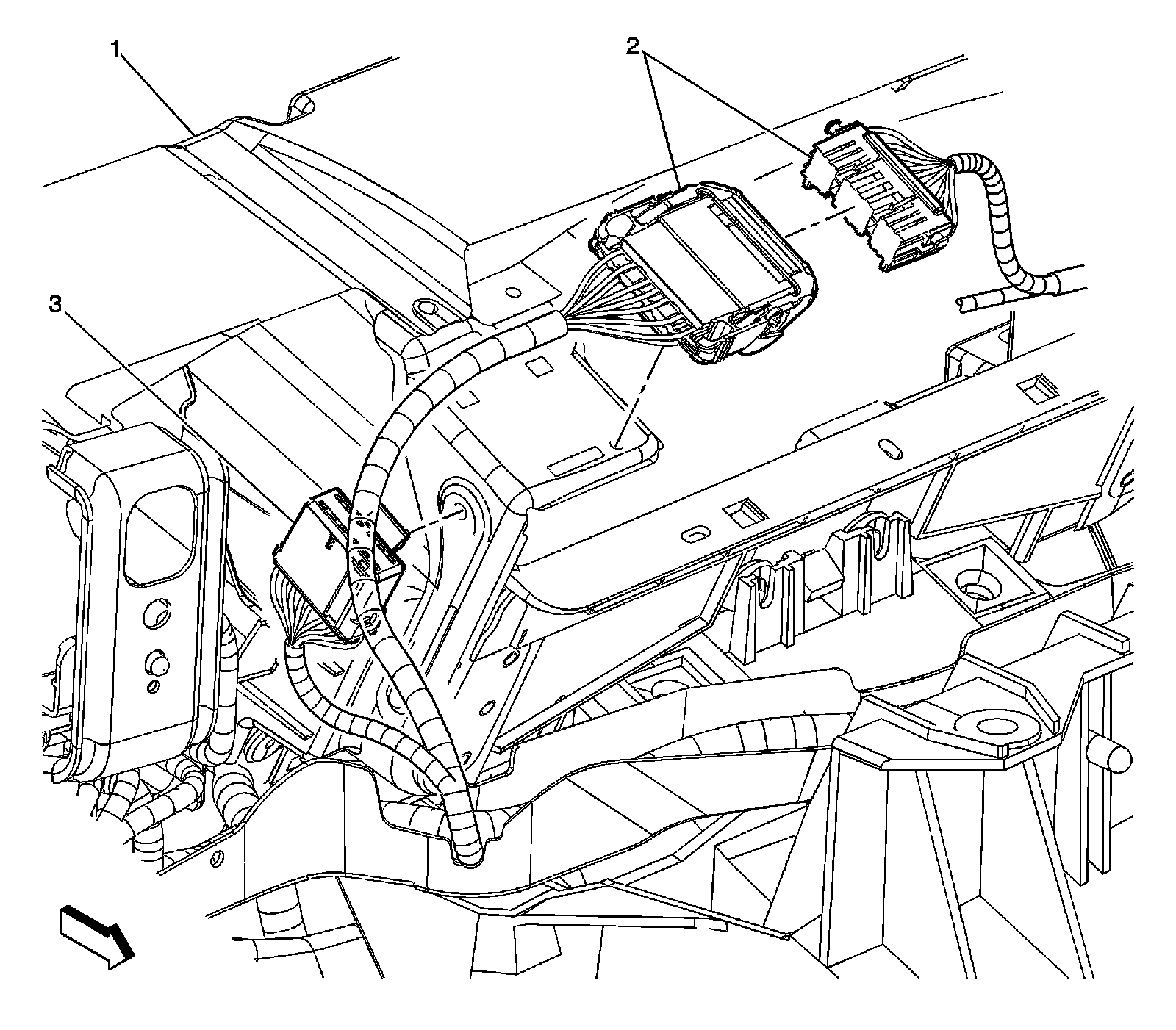 1

2

3