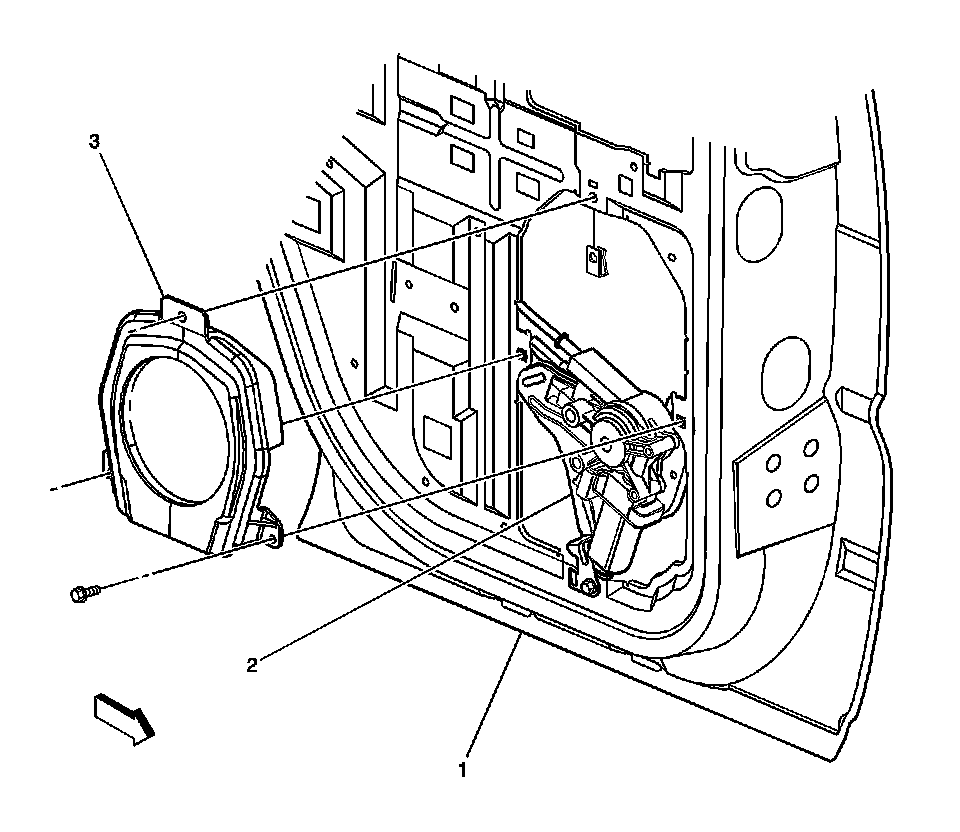 3

2

1