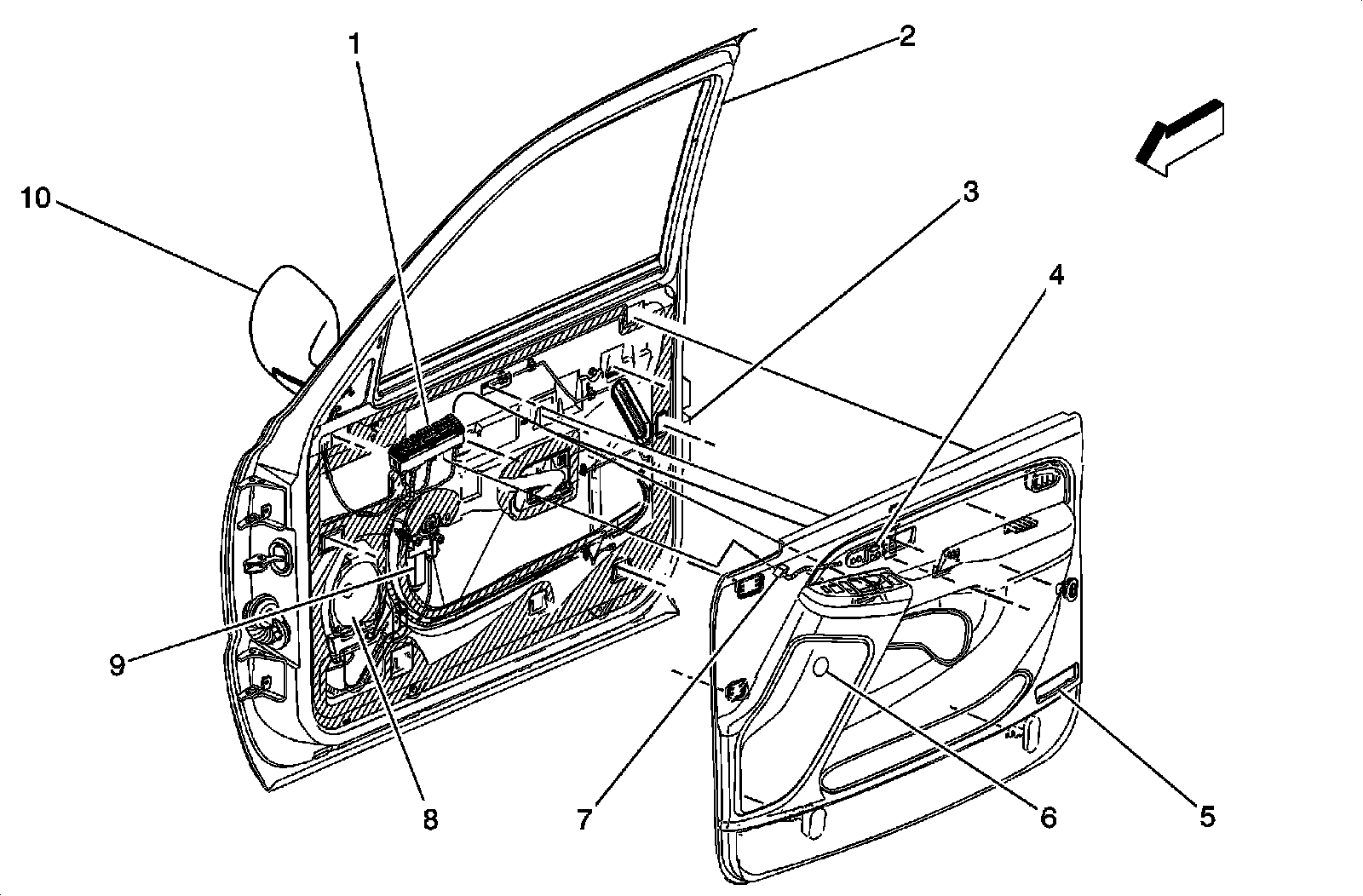 1
2
10
3
4
9
8
7
6
5