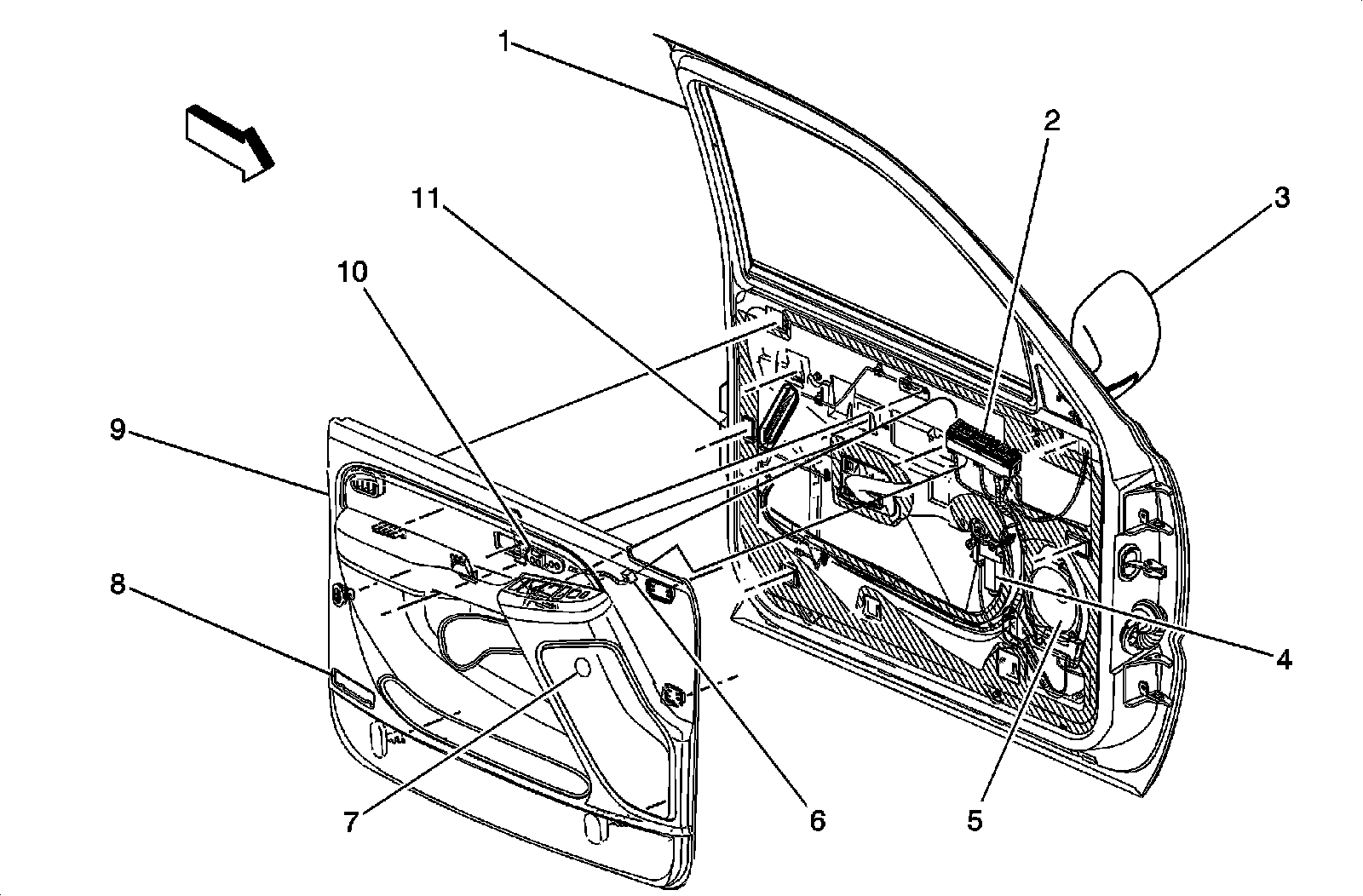 1
2
3
11
10
9
8
4
7
6
5