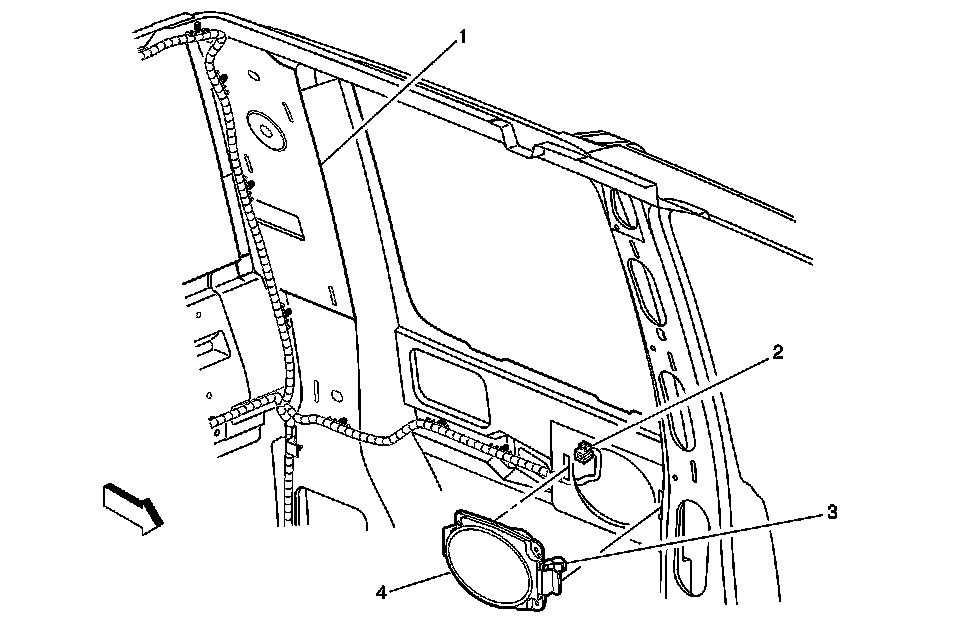 1
2
3
4