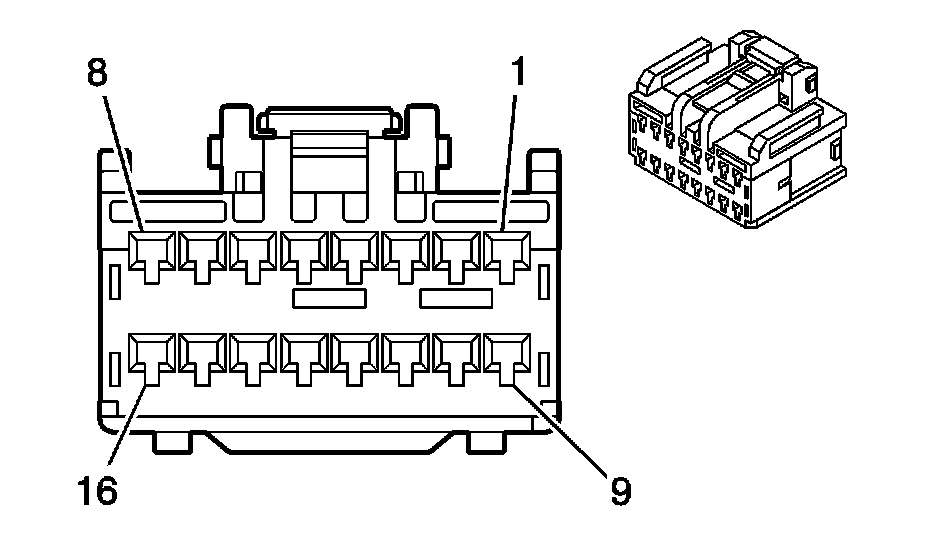 8
1
16
9