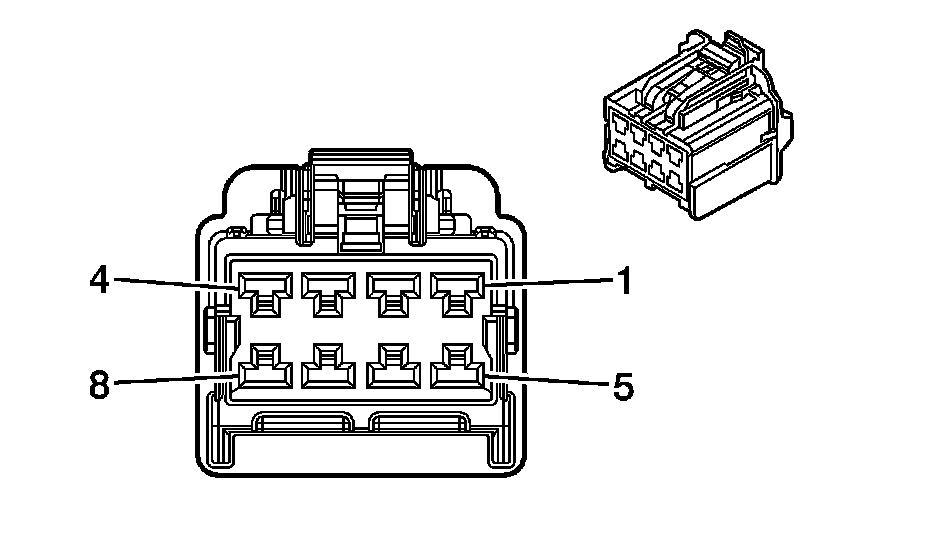 4
1
8
5