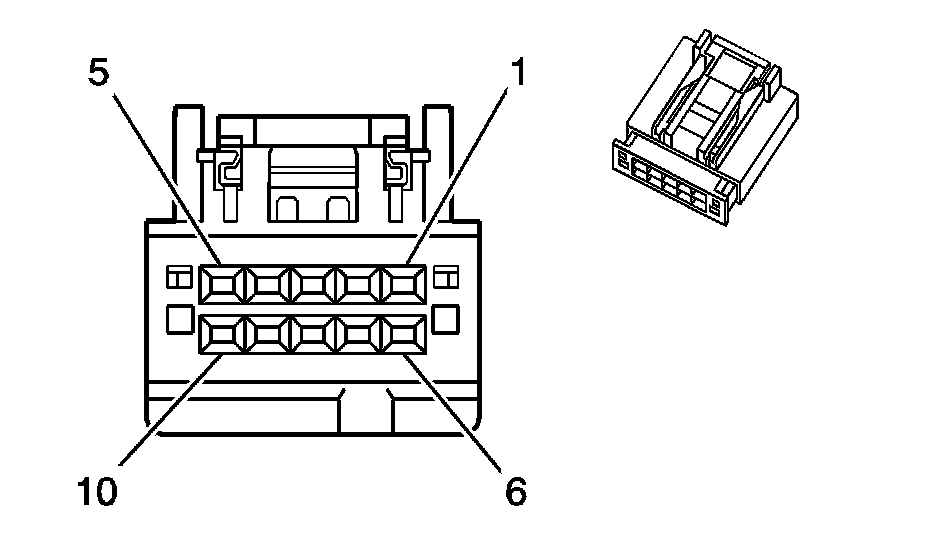 5
1
10
6