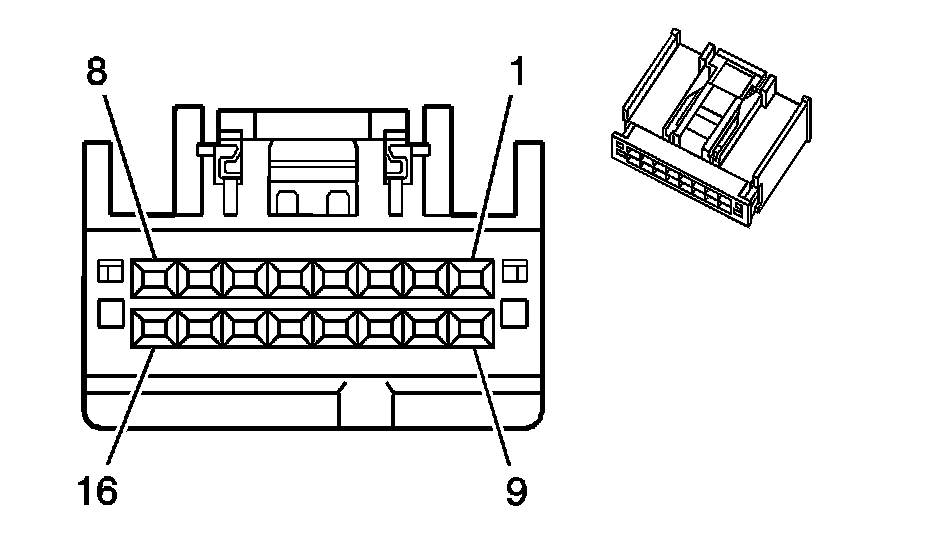 8
1
16
9