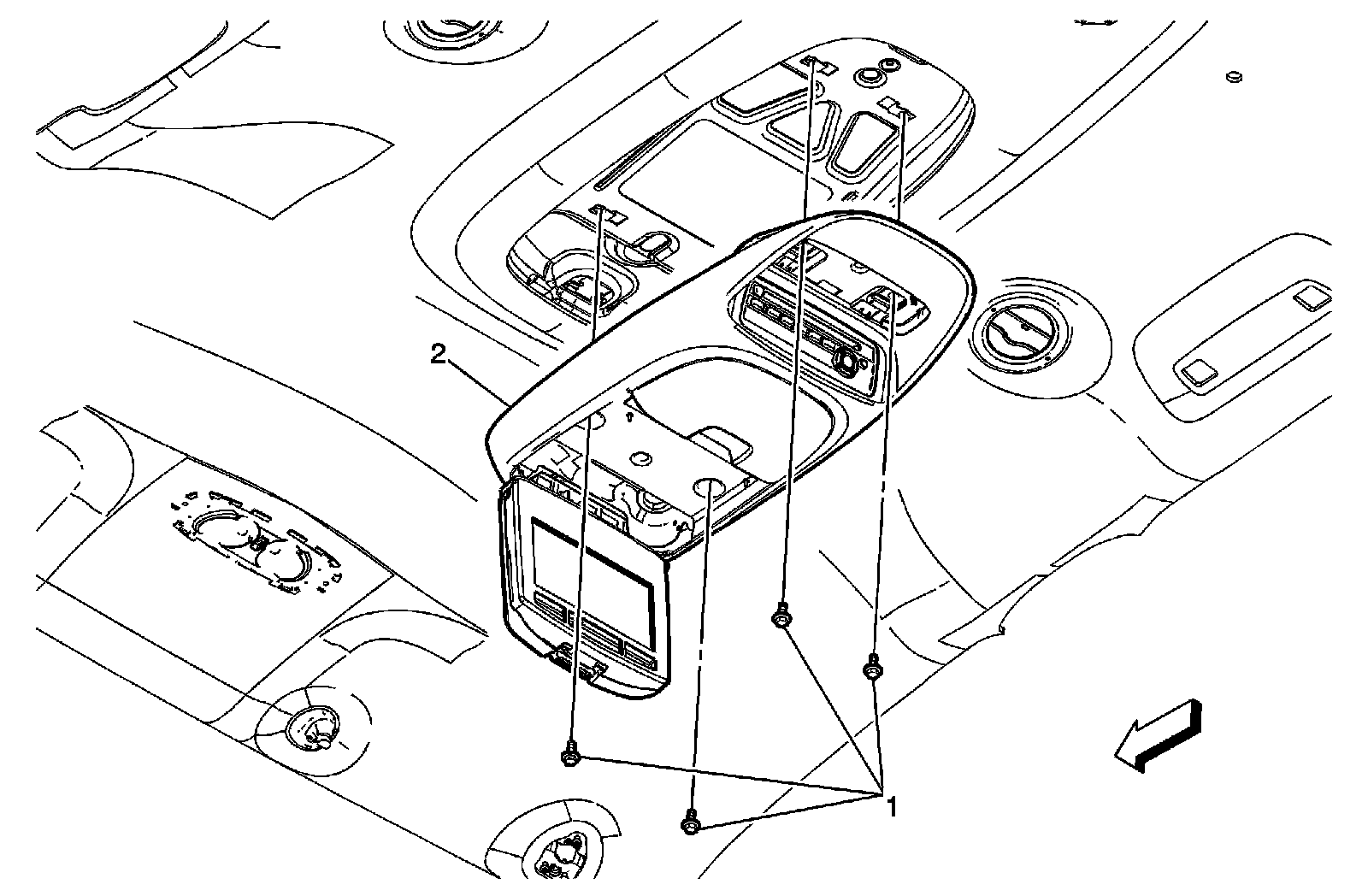 2

1