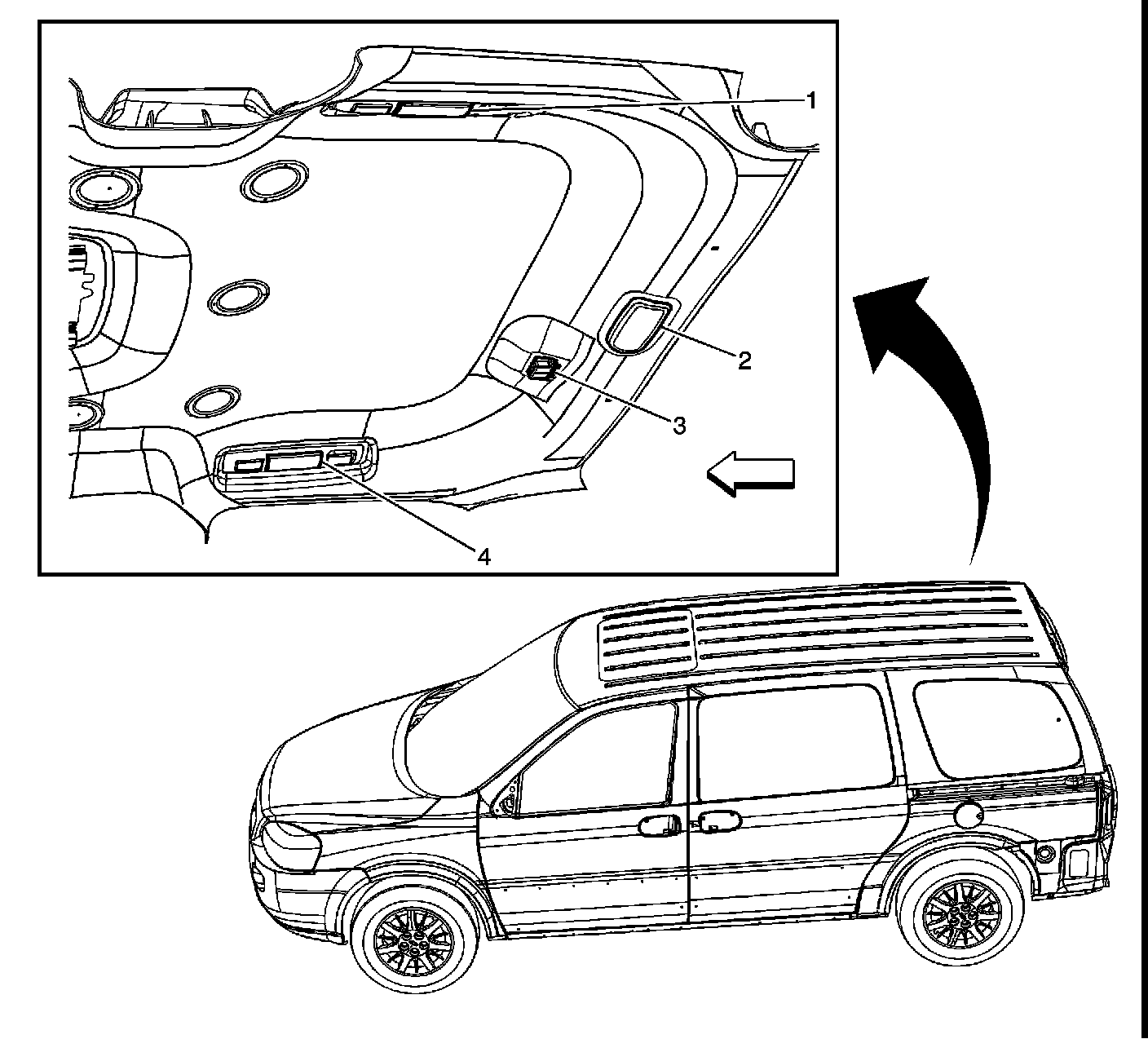 1
2
3
4