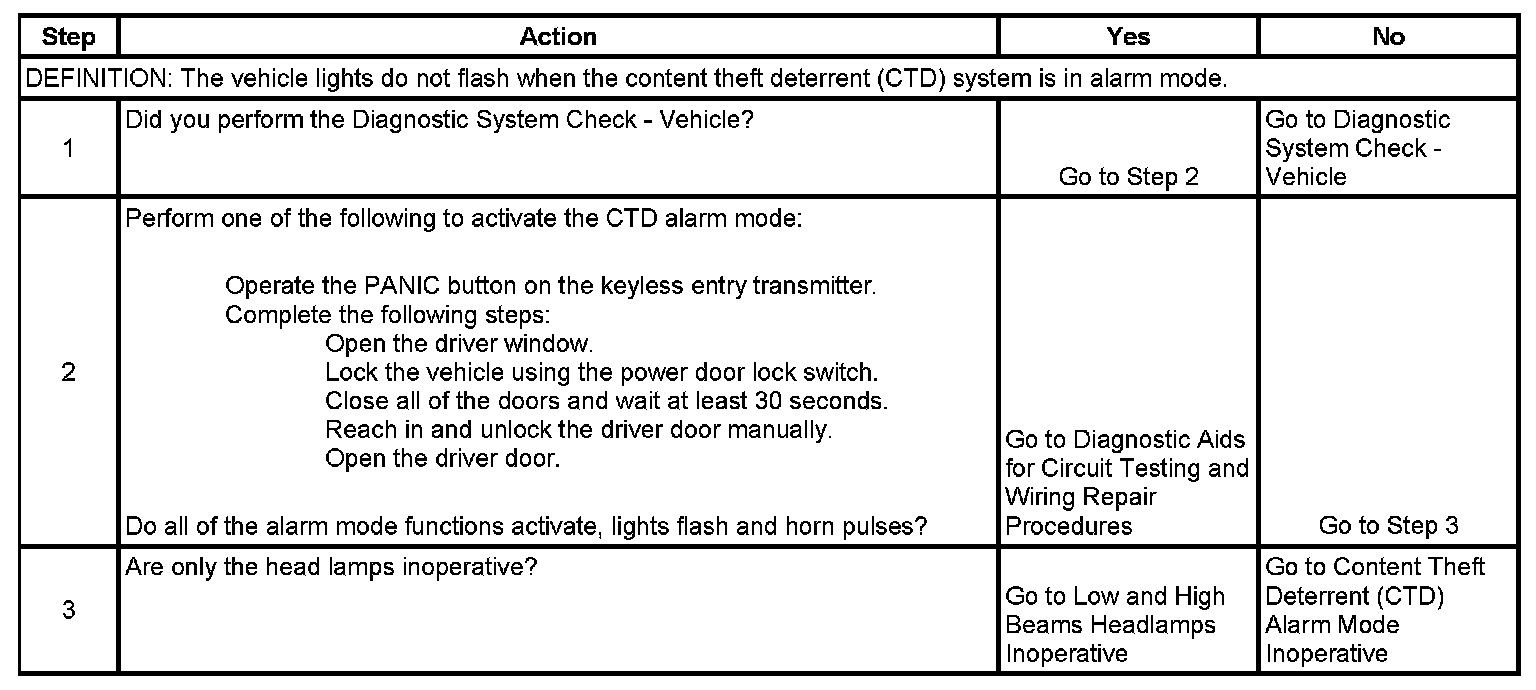 | Step | Action | Yes | No |
|---|---|---|---|
| DEFINITION: The vehicle lights do not flash when the content theft deterrent (CTD) system is in alarm mode. | | | |
| 1 | Did you perform the Diagnostic System Check - Vehicle? | Go to Step 2 | Go to Diagnostic System Check - Vehicle |
| 2 | Perform one of the following to activate the CTD alarm mode: Operate the PANIC button on the keyless entry transmitter. Complete the following steps: Open the driver window. Lock the vehicle using the power door lock switch. Close all of the doors and wait at least 30 seconds. Reach in and unlock the driver door manually. Open the driver door. Do all of the alarm mode functions activate, lights flash and horn pulses? | Go to Diagnostic Aids for Circuit Testing and Wiring Repair Procedures | Go to Step 3 |
| 3 | Are only the head lamps inoperative? | Go to Low and High Beams Headlamps Inoperative | Go to Content Theft Deterrent (CTD) Alarm Mode Inoperative |